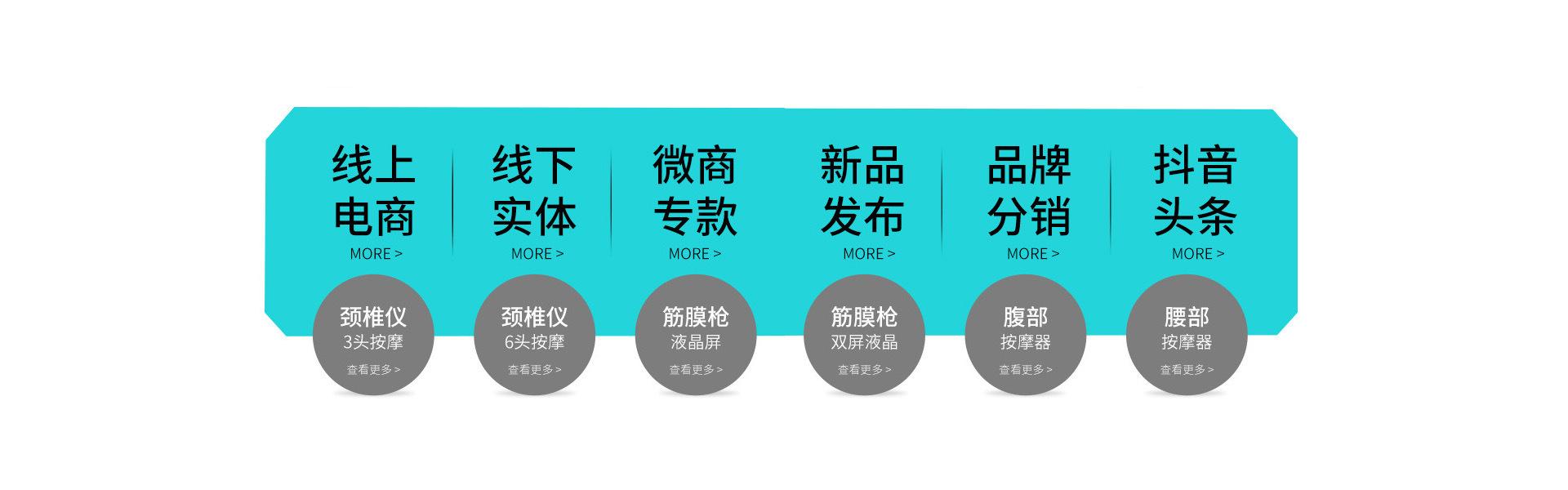 线上
电商
MORE >

颈椎仪
3头按摩
查看更多 >

线下
实体
MORE >

颈椎仪
6头按摩
查看更多 >

微商
专款
MORE >

筋膜枪
液晶屏
查看更多 >

新品
发布
MORE >

筋膜枪
双屏液晶
查看更多 >

品牌
分销
MORE >

腹部
按摩器
查看更多 >

抖音
头条
MORE >

腰部
按摩器
查看更多 >