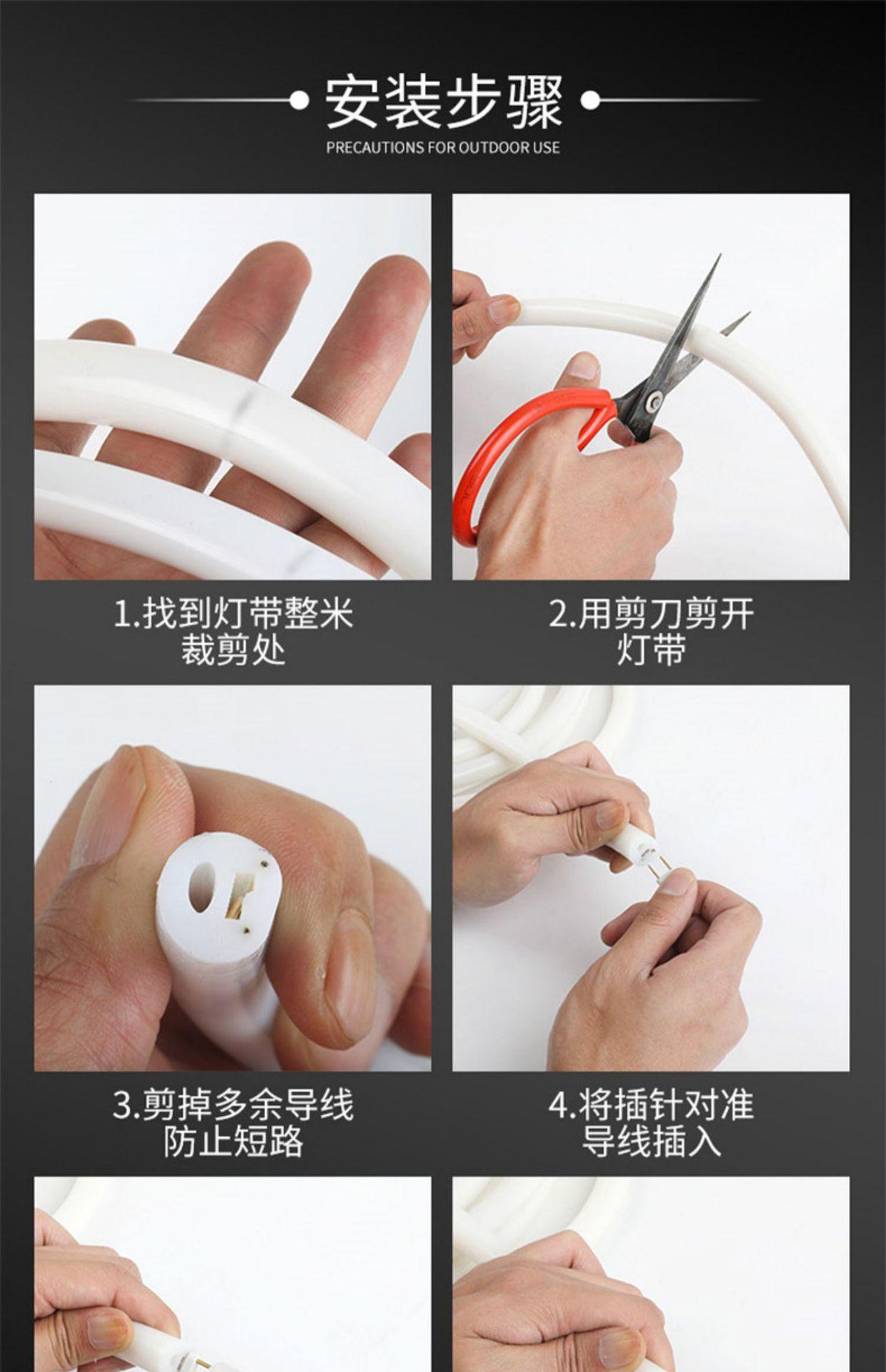 安装步骤

PRECAUTIONS FOR OUTDOOR USE

1.找到灯带整米裁剪处

2.用剪刀剪开灯带

3.剪掉多余导线防止短路

4.将插针对准导线插入