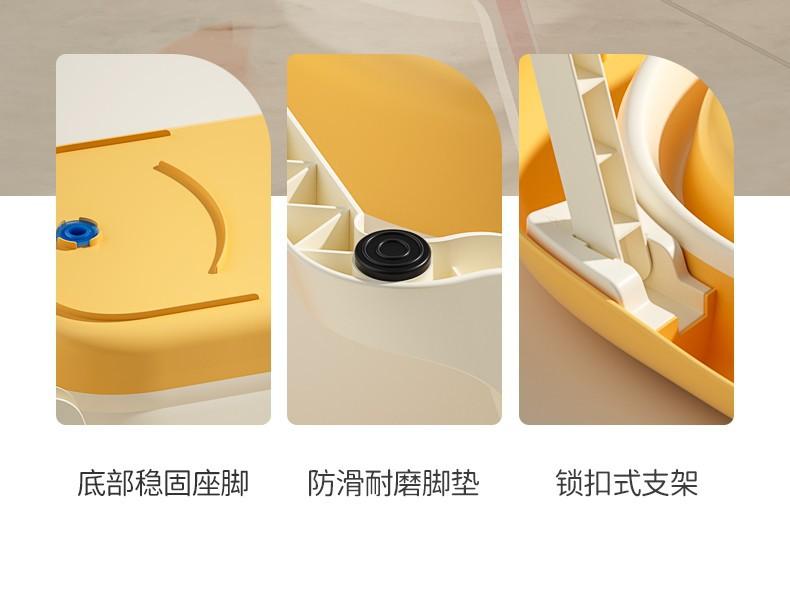 底部稳固座脚

防滑耐磨脚垫

锁扣式支架