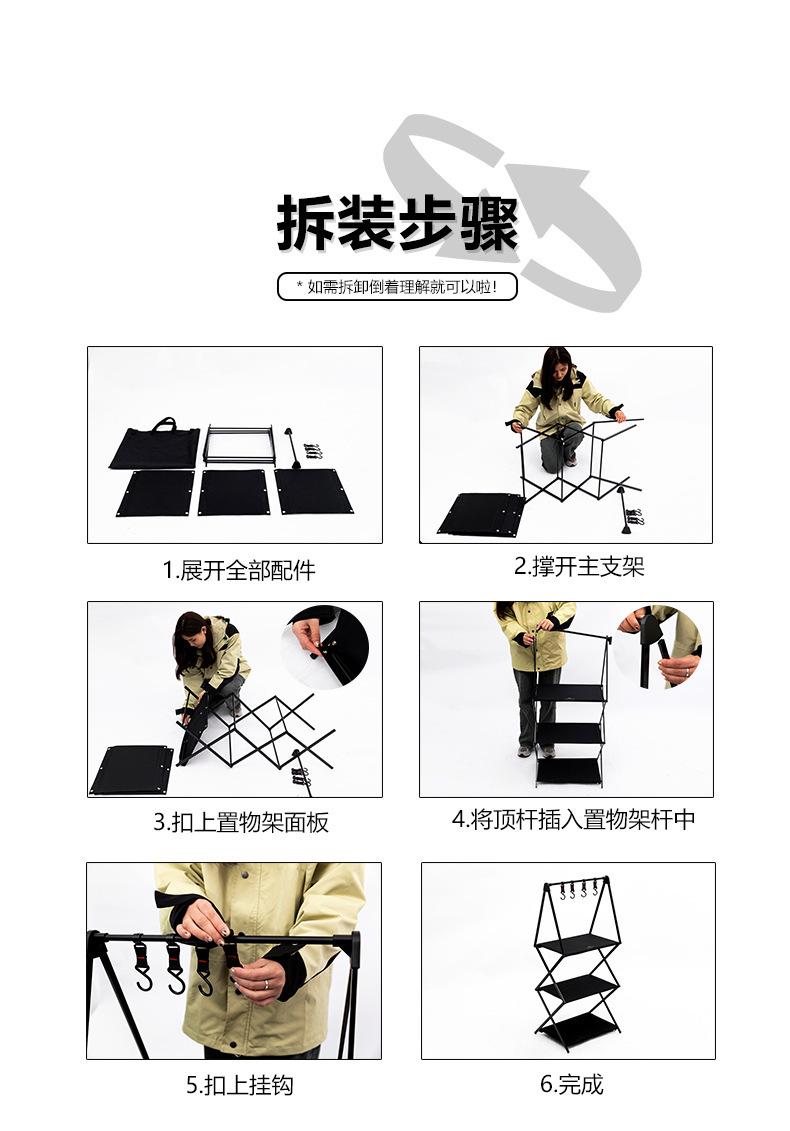 拆装步骤

* 如需拆卸倒着理解就可以啦!

1.展开全部配件

2.撑开主支架

3.扣上置物架面板

4.将顶杆插入置物架杆中

5.扣上挂钩

6.完成