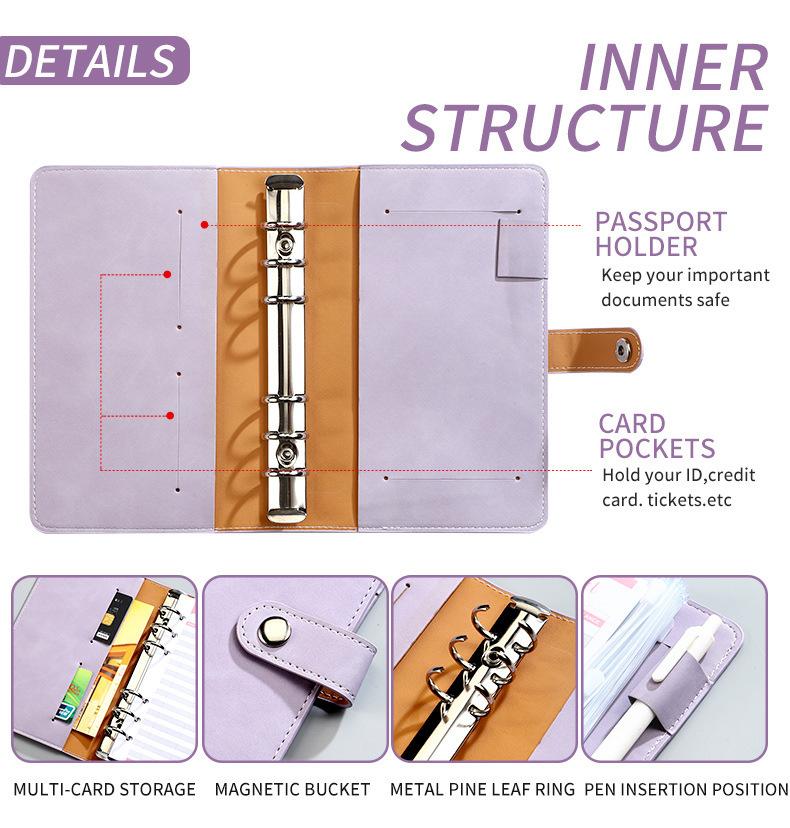 DETAILS

INNER STRUCTURE

PASSPORT HOLDER
Keep your important documents safe

CARD POCKETS
Hold your ID,credit card. tickets.etc

MULTI-CARD STORAGE

MAGNETIC BUCKET

METAL PINE LEAF RING

PEN INSERTION POSITION