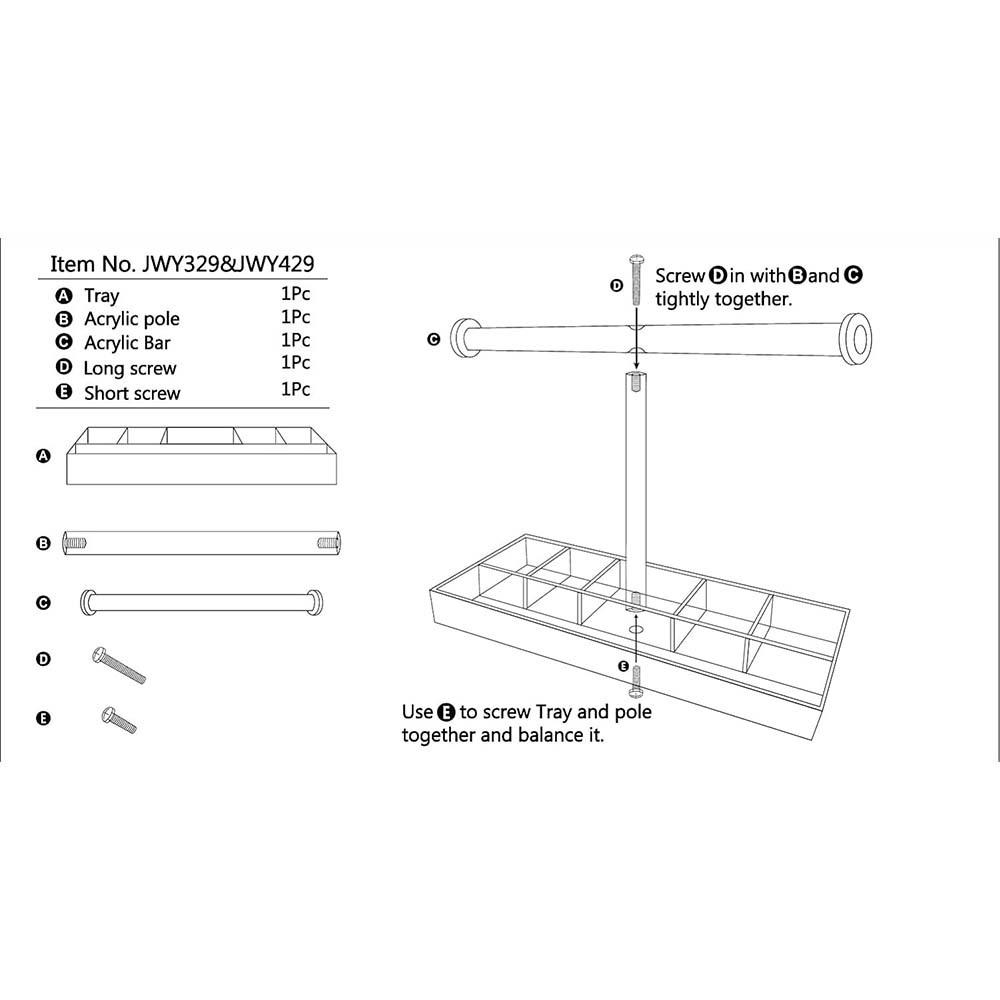 Item No. JWY329&JWY429

| | | |
|---|---|---|
| A | Tray | 1Pc |
| B | Acrylic pole | 1Pc |
| C | Acrylic Bar | 1Pc |
| D | Long screw | 1Pc |
| E | Short screw | 1Pc |

A

B

C

D

E

D

Screw D in with B and C tightly together.

C

E

Use E to screw Tray and pole together and balance it.