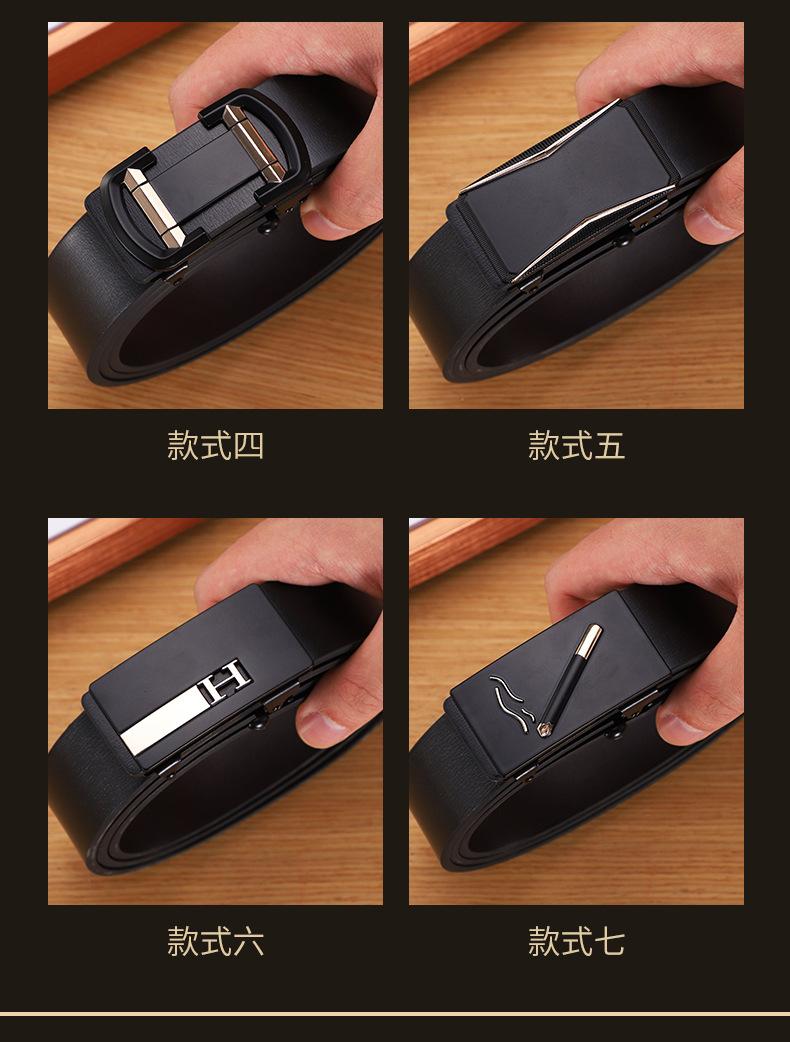 款式四

款式五

H

款式六

款式七