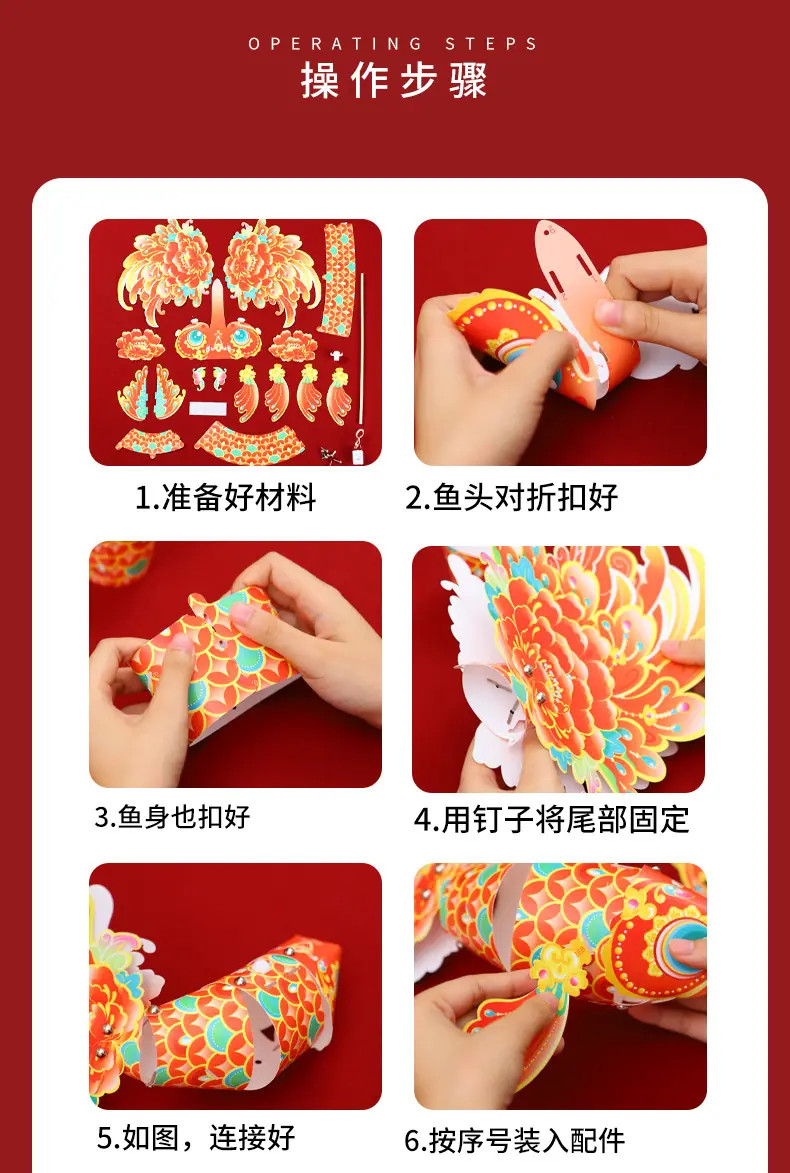 OPERATING STEPS
操作步骤

1.准备好材料

2.鱼头对折扣好

3.鱼身也扣好

4.用钉子将尾部固定

5.如图，连接好

6.按序号装入配件