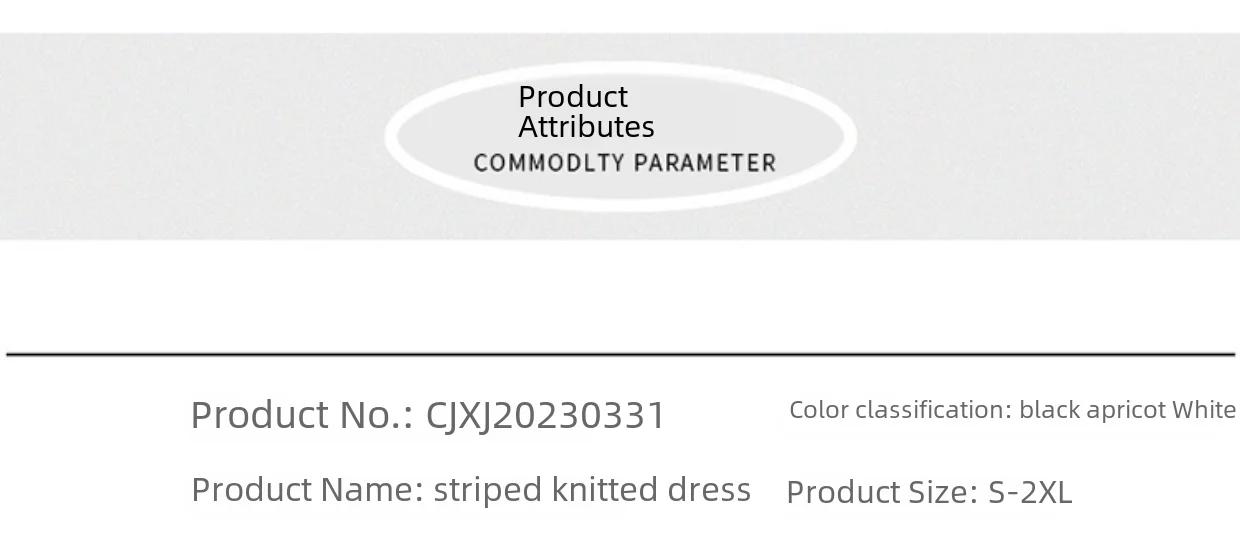 Product Attributes
COMMODLTY PARAMETER

Product No.: CJXJ20230331

Color classification: black apricot White

Product Name: striped knitted dress

Product Size: S-2XL