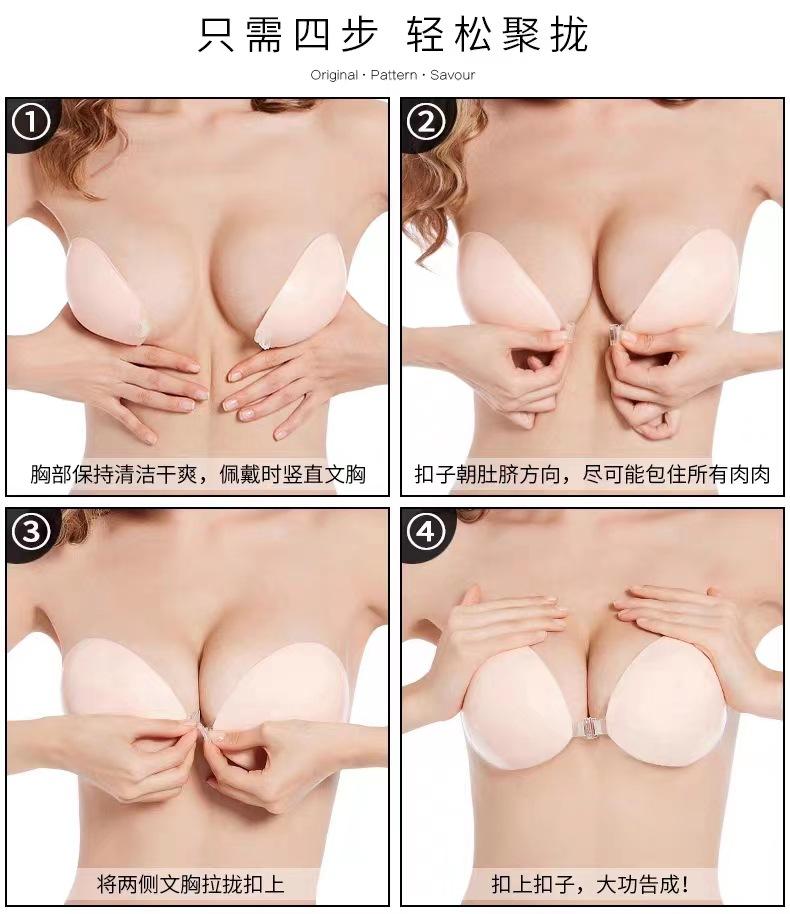 只需四步 轻松聚拢

Original · Pattern · Savour

①

胸部保持清洁干爽，佩戴时竖直文胸

②

扣子朝肚脐方向，尽可能包住所有肉肉

③

将两侧文胸拉拢扣上

④

扣上扣子，大功告成！