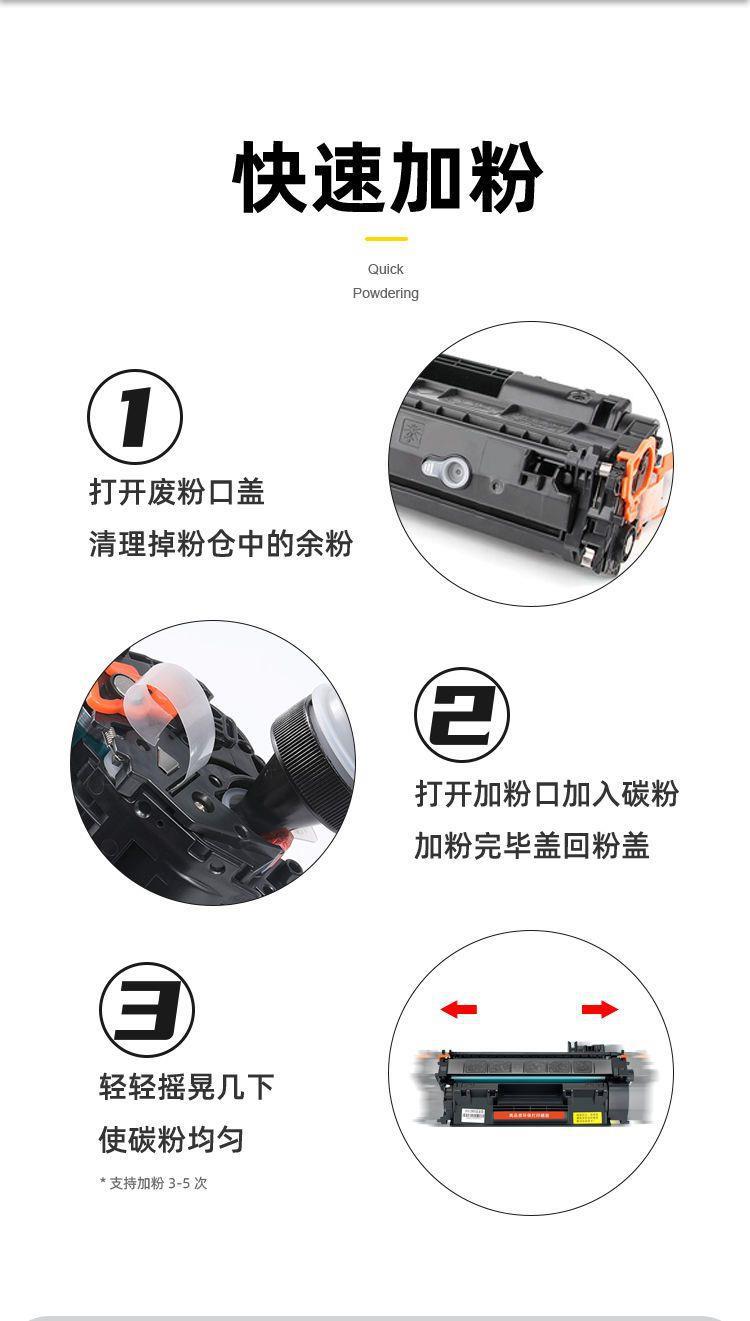 快速加粉

Quick Powdering

1

打开废粉口盖

清理掉粉仓中的余粉

2

打开加粉口加入碳粉

加粉完毕盖回粉盖

3

轻轻摇晃几下

使碳粉均匀

* 支持加粉 3-5 次