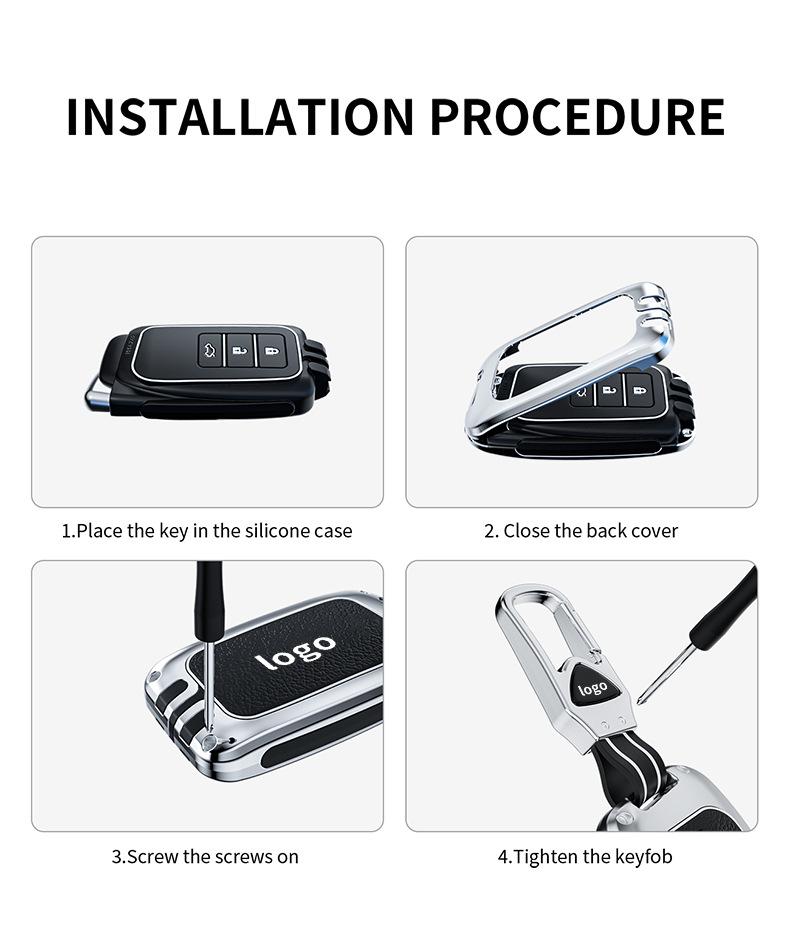 INSTALLATION PROCEDURE

1.Place the key in the silicone case

2. Close the back cover

logo

3.Screw the screws on

logo

4.Tighten the keyfob