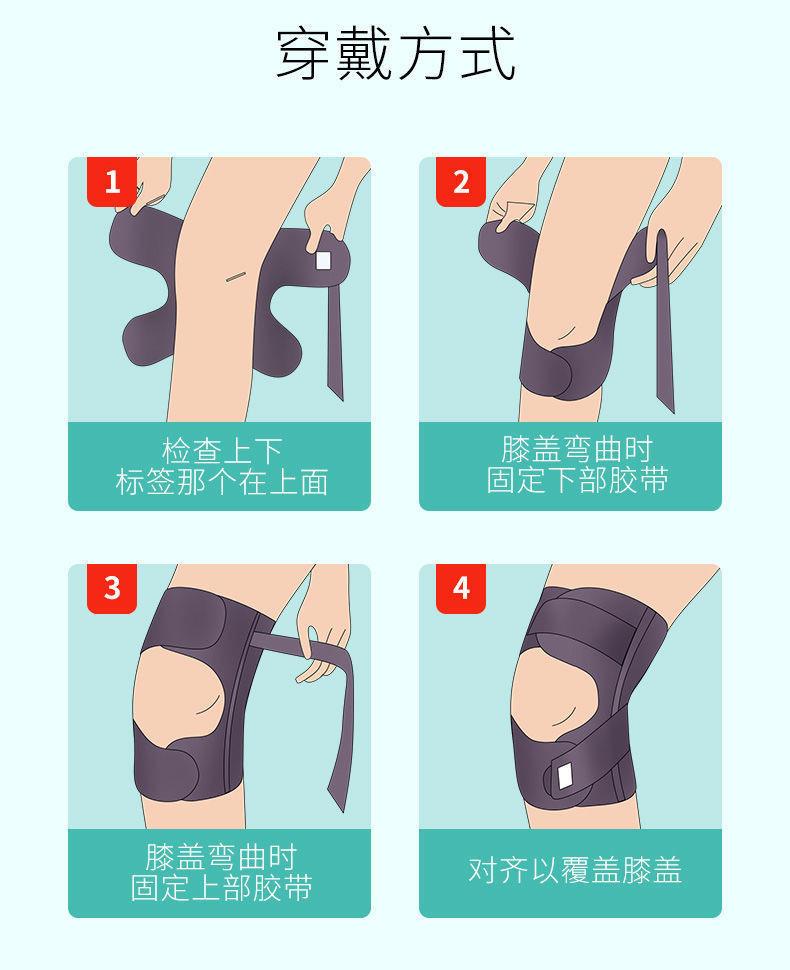 穿戴方式

1

检查上下
标签那个在上面

2

膝盖弯曲时
固定下部胶带

3

膝盖弯曲时
固定上部胶带

4

对齐以覆盖膝盖