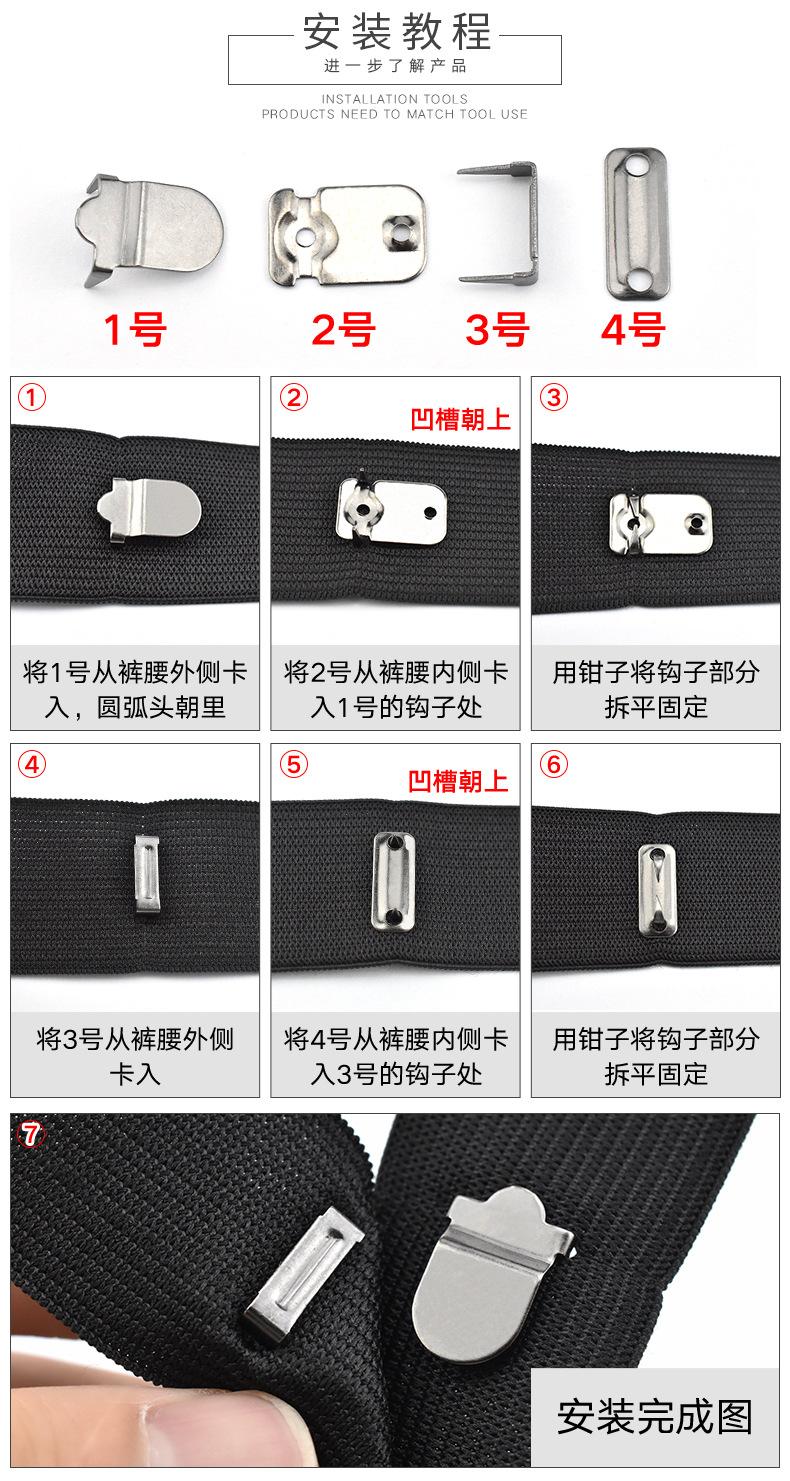 安装教程

进一步了解产品

INSTALLATION TOOLS
PRODUCTS NEED TO MATCH TOOL USE

1号 2号 3号 4号

①

将1号从裤腰外侧卡入，圆弧头朝里

② 凹槽朝上

将2号从裤腰内侧卡入1号的钩子处

③

用钳子将钩子部分拆平固定

④

将3号从裤腰外侧卡入

⑤ 凹槽朝上

将4号从裤腰内侧卡入3号的钩子处

⑥

用钳子将钩子部分拆平固定

⑦

安装完成图