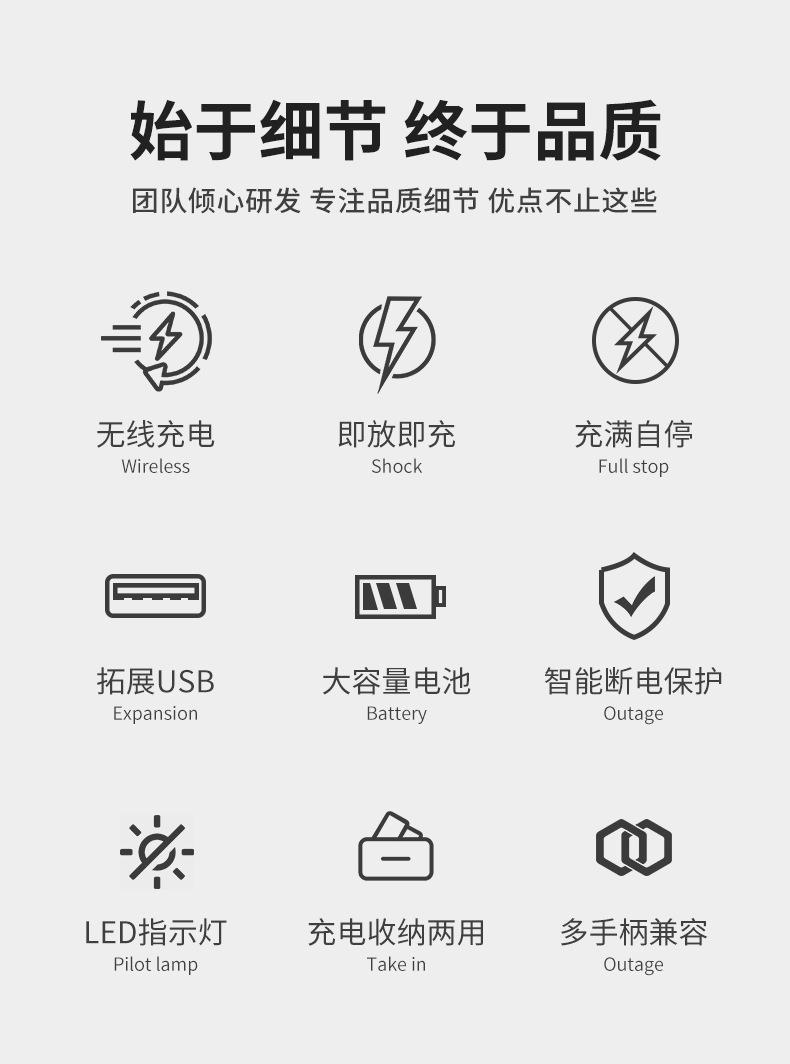 始于细节 终于品质

团队倾心研发 专注品质细节 优点不止这些

无线充电
Wireless

即放即充
Shock

充满自停
Full stop

拓展USB
Expansion

大容量电池
Battery

智能断电保护
Outage

LED指示灯
Pilot lamp

充电收纳两用
Take in

多手柄兼容
Outage