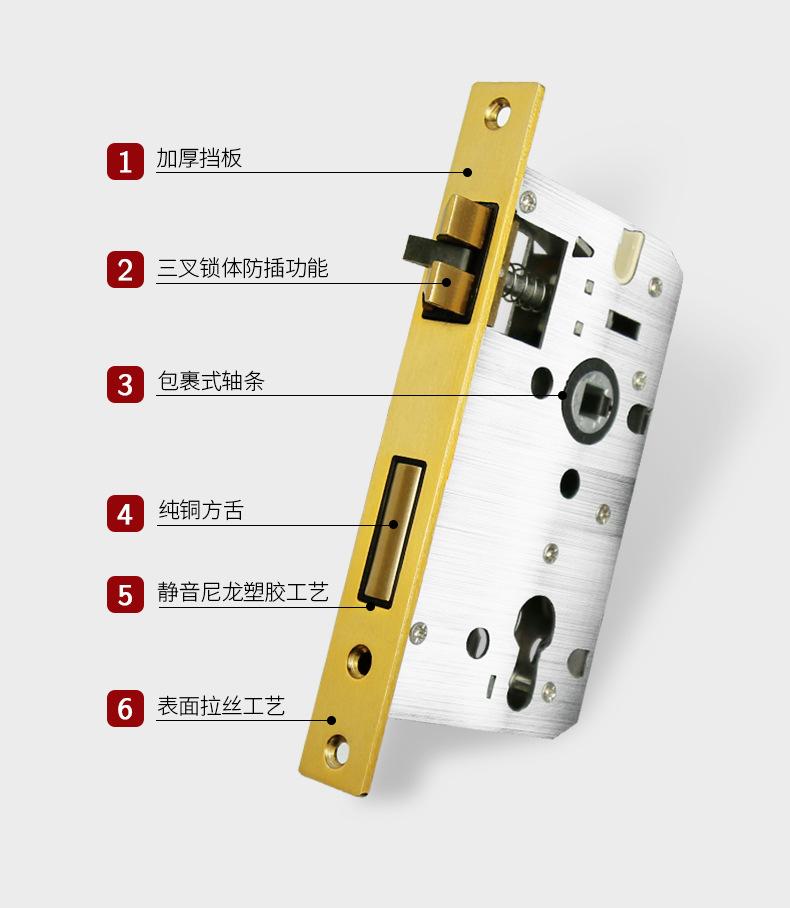 1 加厚挡板

2 三叉锁体防插功能

3 包裹式轴条

4 纯铜方舌

5 静音尼龙塑胶工艺

6 表面拉丝工艺