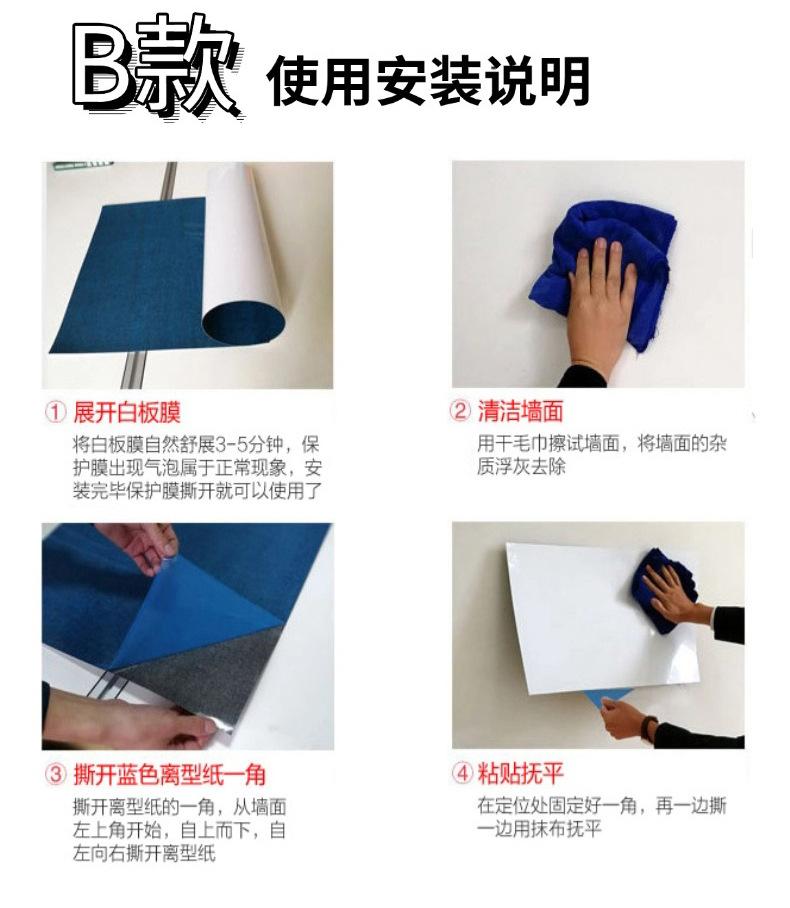 B款 使用安装说明

① 展开白板膜

将白板膜自然舒展3-5分钟，保护膜出现气泡属于正常现象，安装完毕保护膜撕开就可以使用了

② 清洁墙面

用干毛巾擦试墙面，将墙面的杂质浮灰去除

③ 撕开蓝色离型纸一角

撕开离型纸的一角，从墙面左上角开始，自上而下，自左向右撕开离型纸

④ 粘贴抚平

在定位处固定好一角，再一边撕一边用抹布抚平