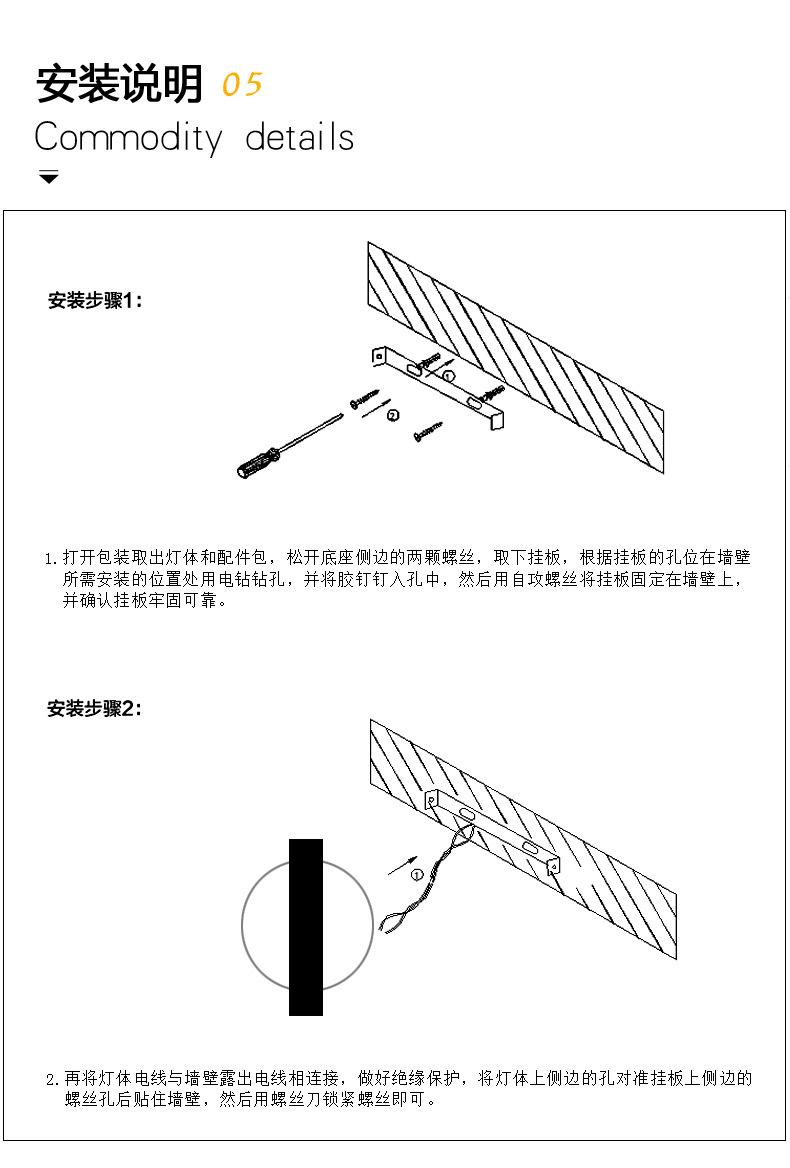 安装说明 05
Commodity details

安装步骤1:

①
②

1. 打开包装取出灯体和配件包，松开底座侧边的两颗螺丝，取下挂板，根据挂板的孔位在墙壁所需安装的位置处用电钻钻孔，并将胶钉钉入孔中，然后用自攻螺丝将挂板固定在墙壁上，并确认挂板牢固可靠。

安装步骤2:

①

2. 再将灯体电线与墙壁露出电线相连接，做好绝缘保护，将灯体上侧边的孔对准挂板上侧边的螺丝孔后贴住墙壁，然后用螺丝刀锁紧螺丝即可。