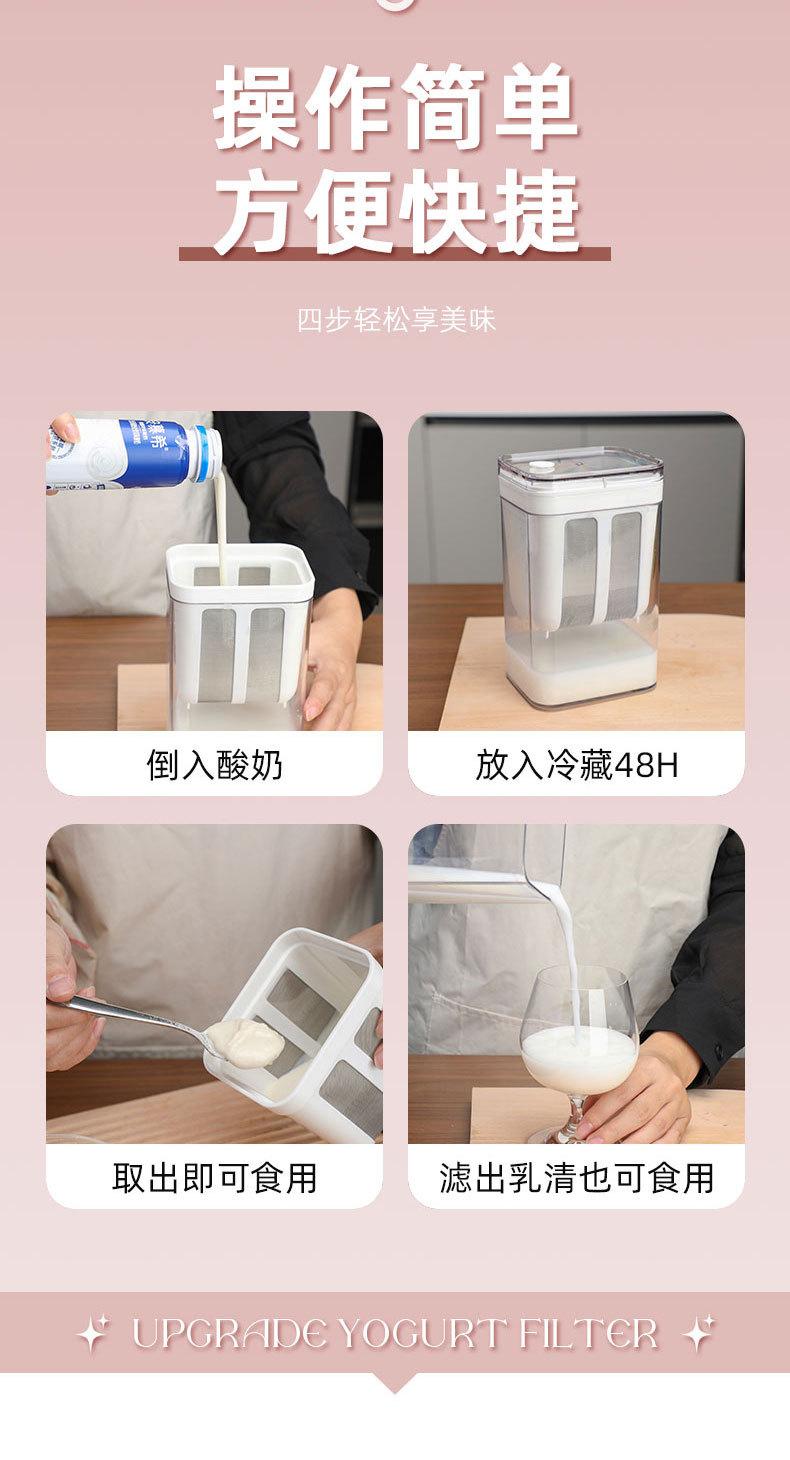 操作简单
方便快捷

四步轻松享美味

倒入酸奶

放入冷藏48H

取出即可食用

滤出乳清也可食用

UPGRADE YOGURT FILTER