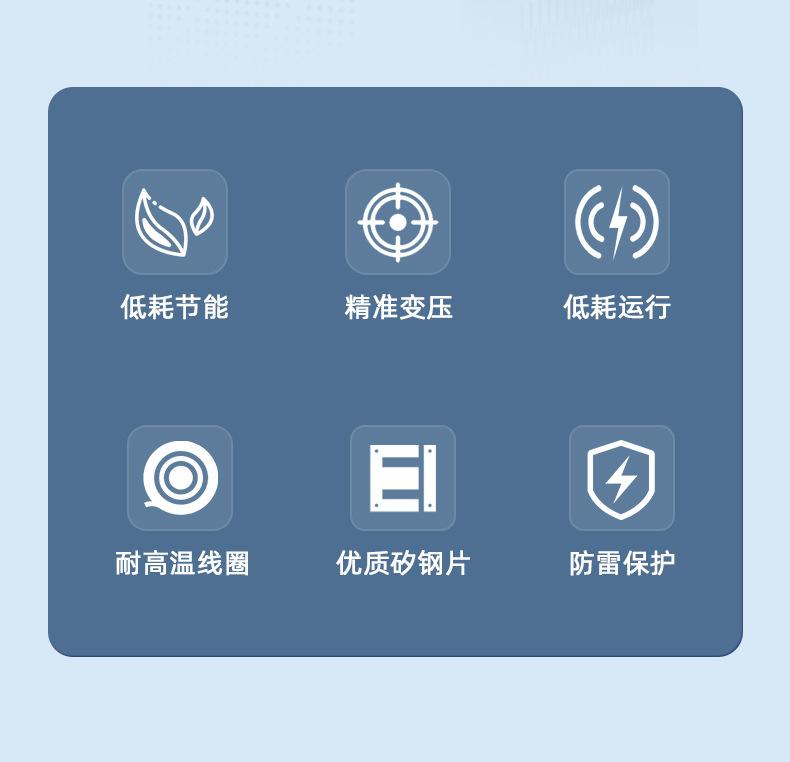 低耗节能

精准变压

低耗运行

耐高温线圈

优质矽钢片

防雷保护