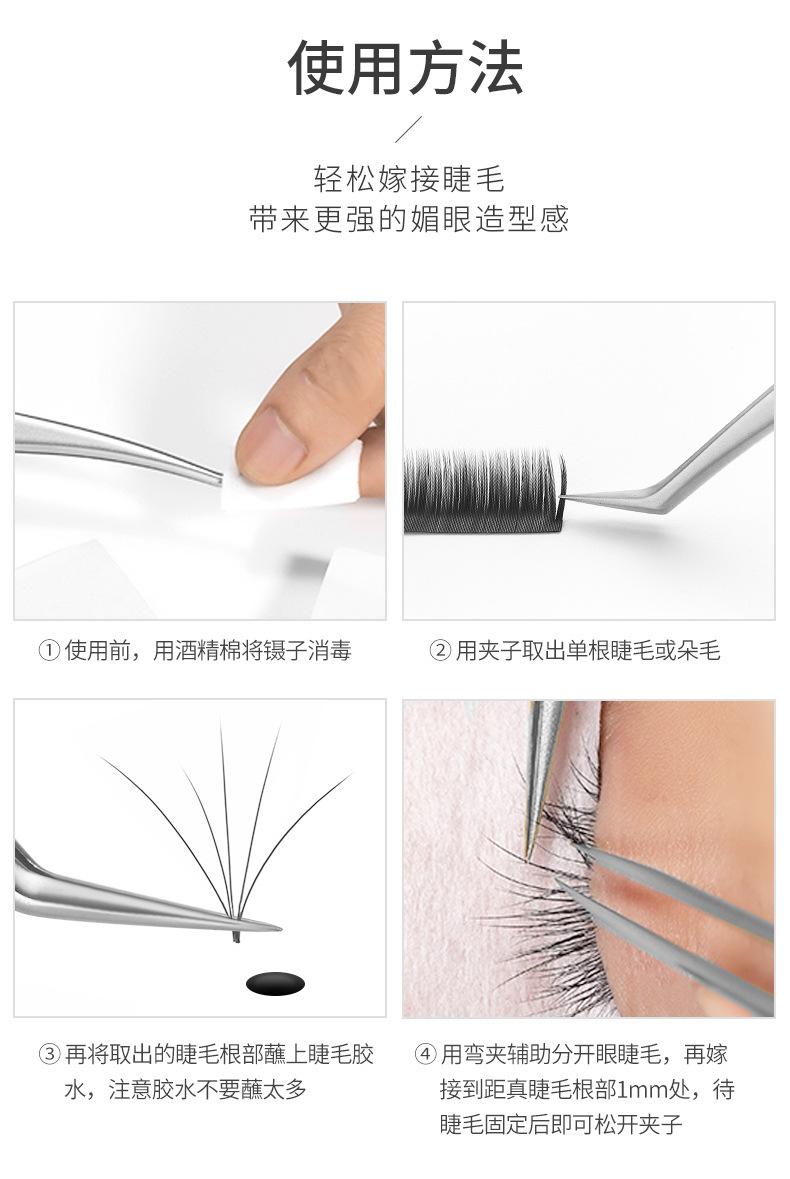 使用方法

轻松嫁接睫毛
带来更强的媚眼造型感

① 使用前，用酒精棉将镊子消毒

② 用夹子取出单根睫毛或朵毛

③ 再将取出的睫毛根部蘸上睫毛胶水，注意胶水不要蘸太多

④ 用弯夹辅助分开眼睫毛，再嫁接到距真睫毛根部1mm处，待睫毛固定后即可松开夹子