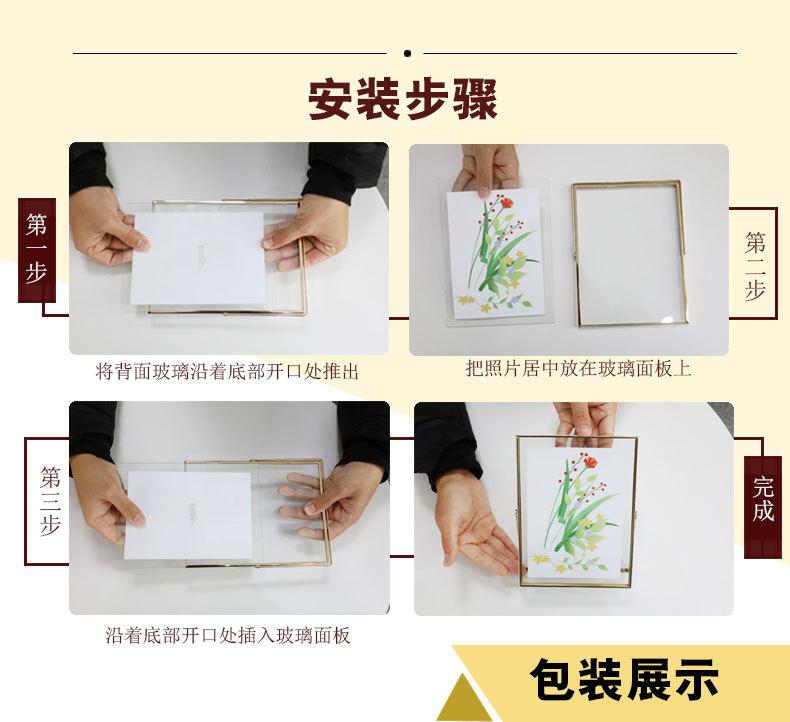 安装步骤

第一步

将背面玻璃沿着底部开口处推出

第二步

把照片居中放在玻璃面板上

第三步

沿着底部开口处插入玻璃面板

完成

包装展示