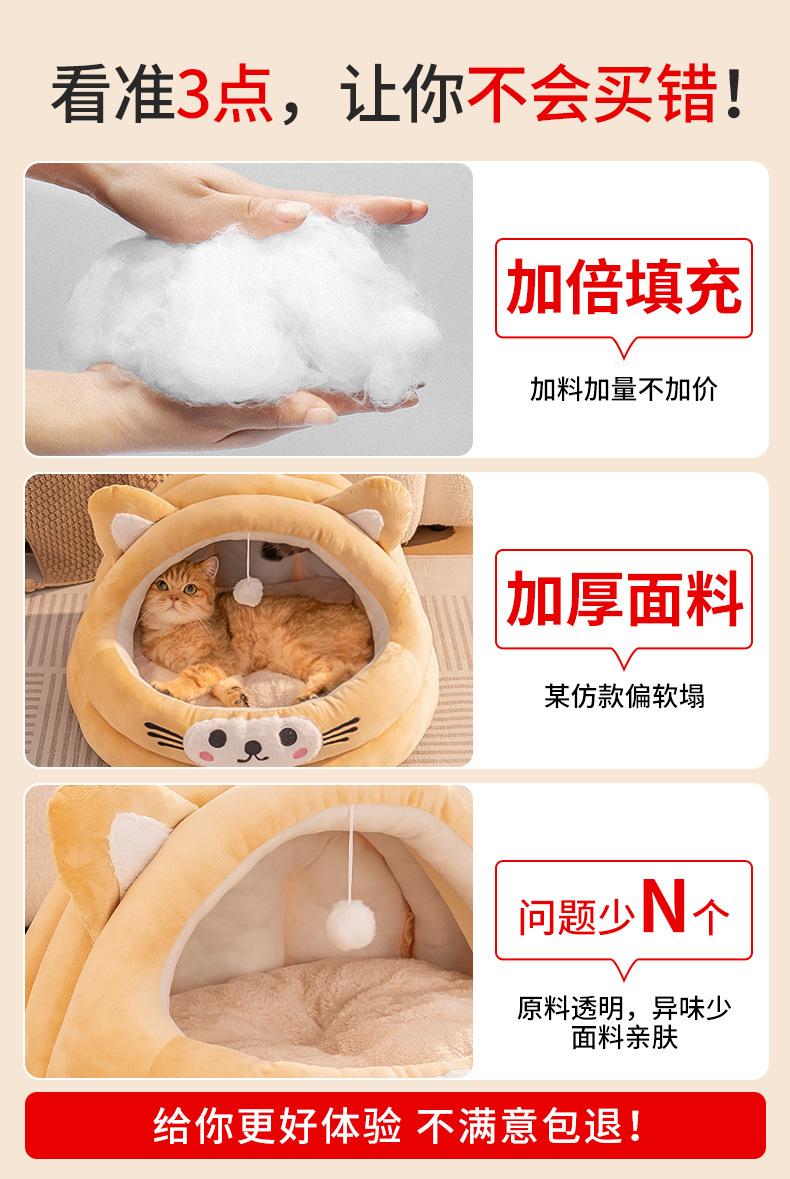 看准3点，让你不会买错！

加倍填充

加料加量不加价

加厚面料

某仿款偏软塌

问题少N个

原料透明，异味少
面料亲肤

给你更好体验 不满意包退！