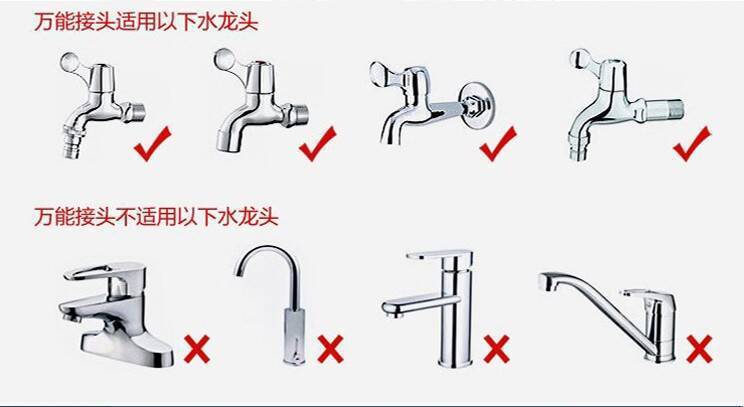 万能接头适用以下水龙头

万能接头不适用以下水龙头