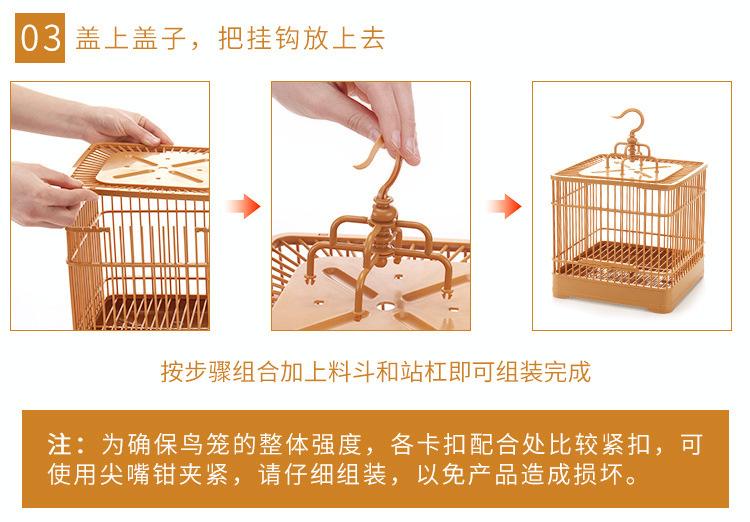 03 盖上盖子，把挂钩放上去

按步骤组合加上料斗和站杠即可组装完成

注：为确保鸟笼的整体强度，各卡扣配合处比较紧扣，可使用尖嘴钳夹紧，请仔细组装，以免产品造成损坏。