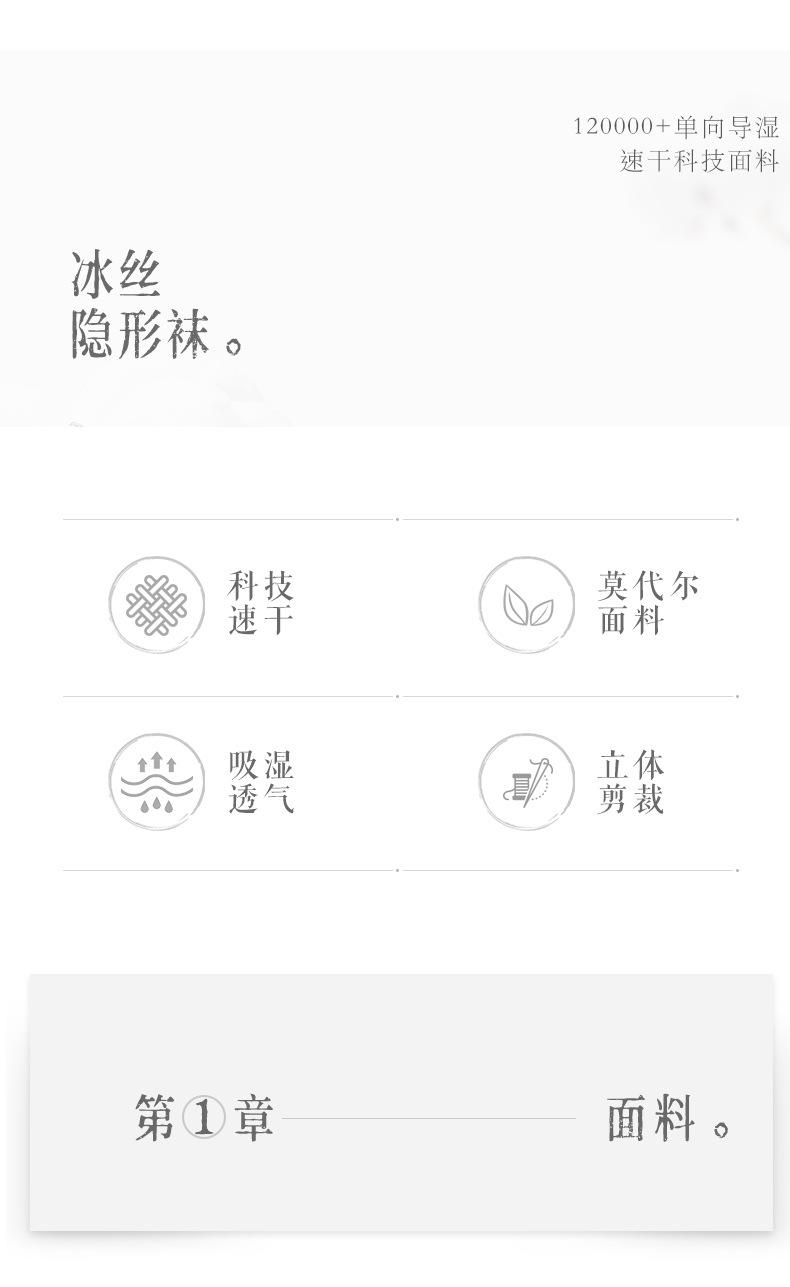 120000+单向导湿
速干科技面料

冰丝
隐形袜。

科技
速干

莫代尔
面料

吸湿
透气

立体
剪裁

第①章

面料。