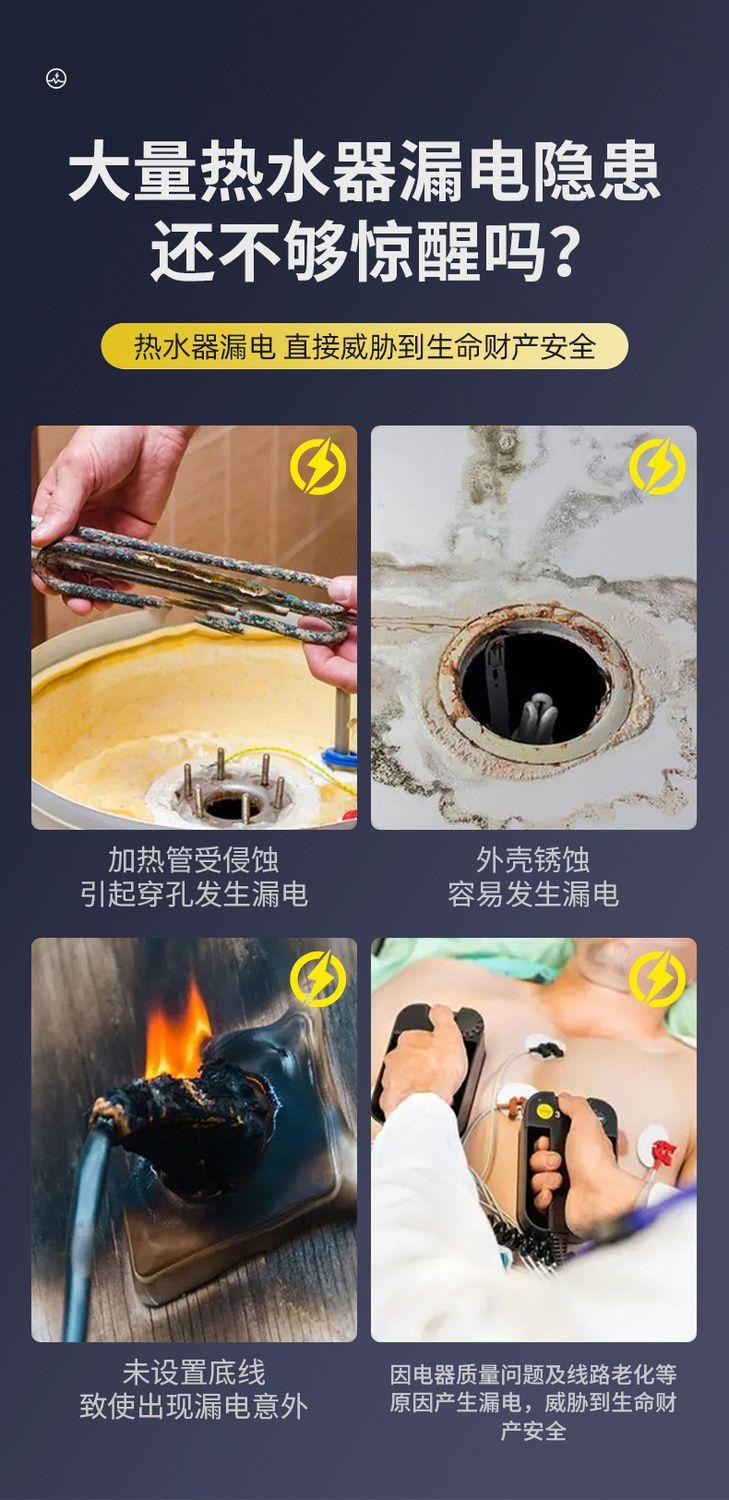 大量热水器漏电隐患
还不够惊醒吗？

热水器漏电 直接威胁到生命财产安全

加热管受侵蚀
引起穿孔发生漏电

外壳锈蚀
容易发生漏电

未设置底线
致使出现漏电意外

因电器质量问题及线路老化等原因产生漏电，威胁到生命财产安全