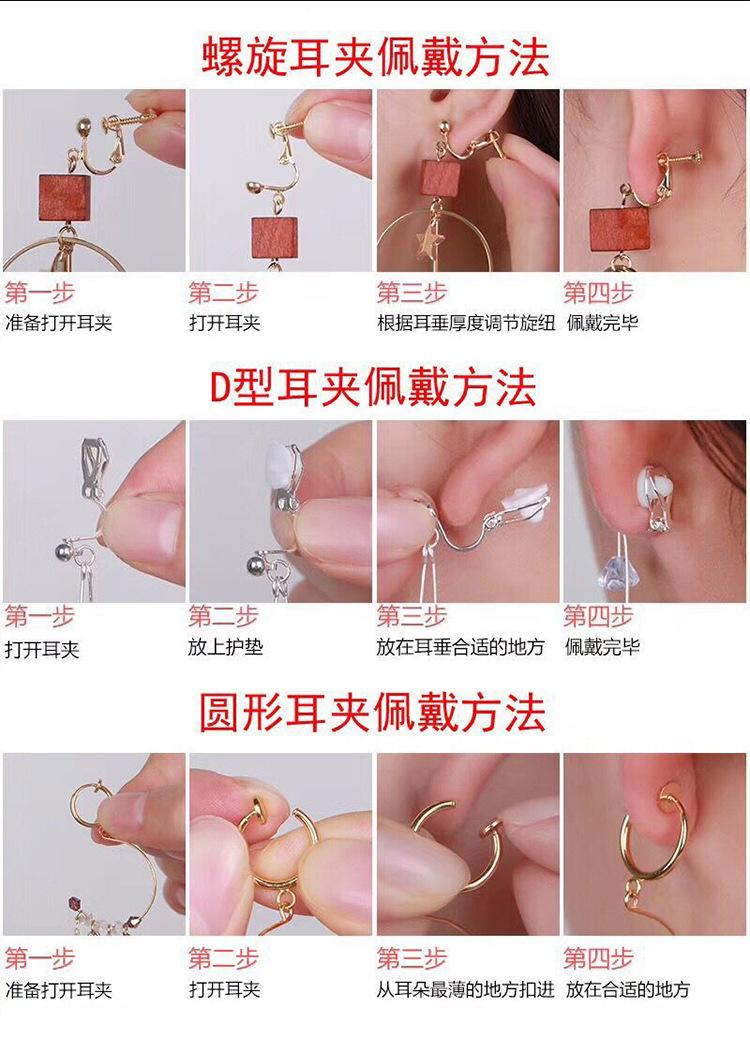 螺旋耳夹佩戴方法

第一步
准备打开耳夹

第二步
打开耳夹

第三步
根据耳垂厚度调节旋纽

第四步
佩戴完毕

D型耳夹佩戴方法

第一步
打开耳夹

第二步
放上护垫

第三步
放在耳垂合适的地方

第四步
佩戴完毕

圆形耳夹佩戴方法

第一步
准备打开耳夹

第二步
打开耳夹

第三步
从耳朵最薄的地方扣进

第四步
放在合适的地方