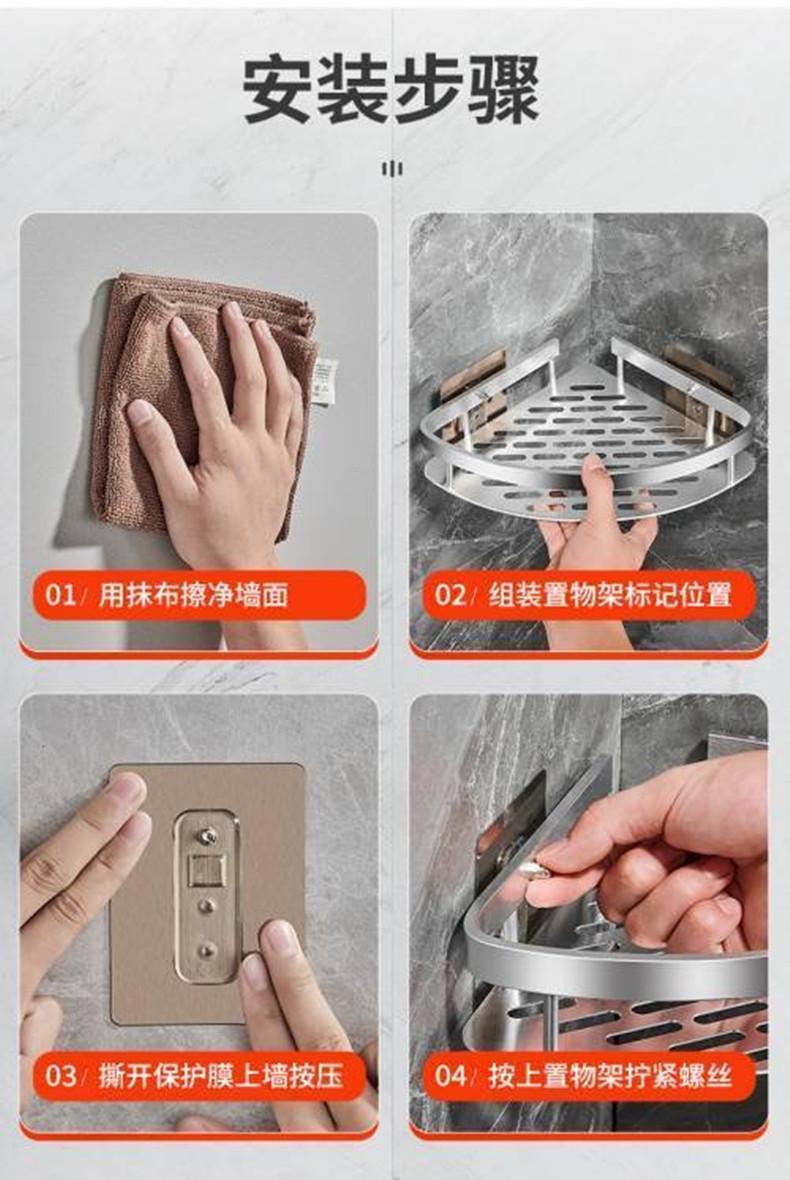 安装步骤

01/ 用抹布擦净墙面

02/ 组装置物架标记位置

03/ 撕开保护膜上墙按压

04/ 按上置物架拧紧螺丝