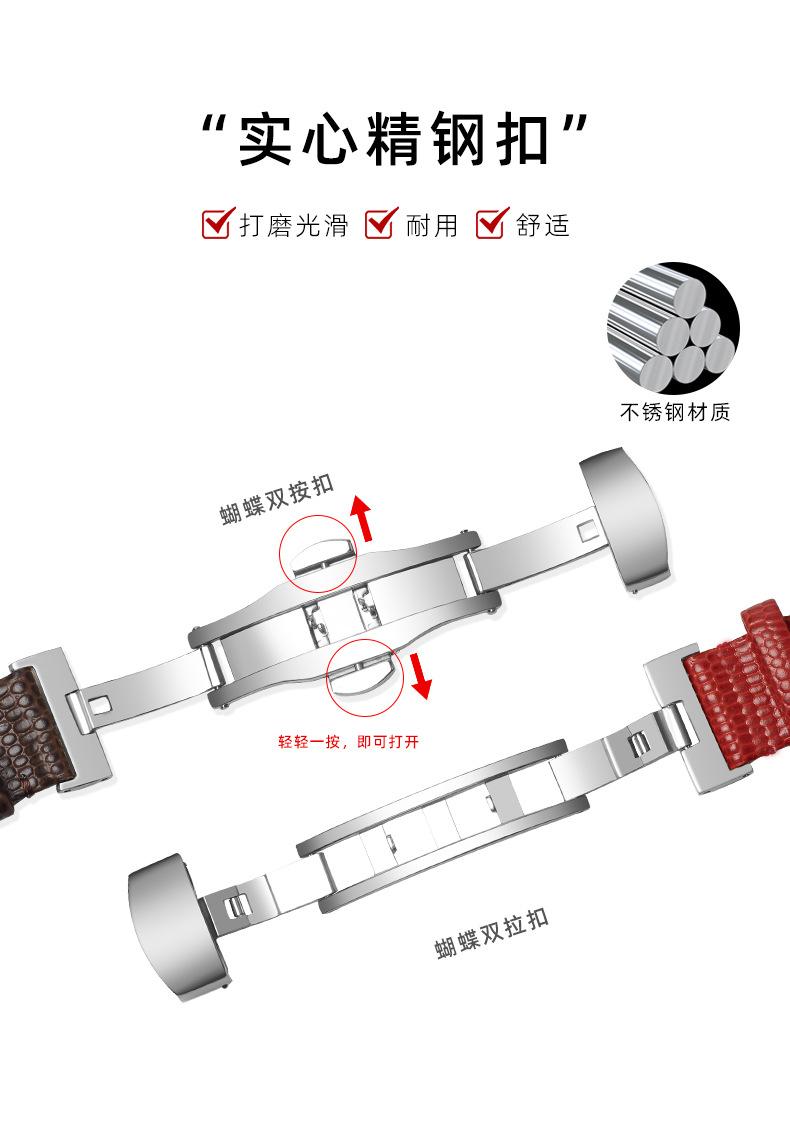 “实心精钢扣”

打磨光滑 耐用 舒适

不锈钢材质

蝴蝶双按扣

轻轻一按，即可打开

蝴蝶双拉扣