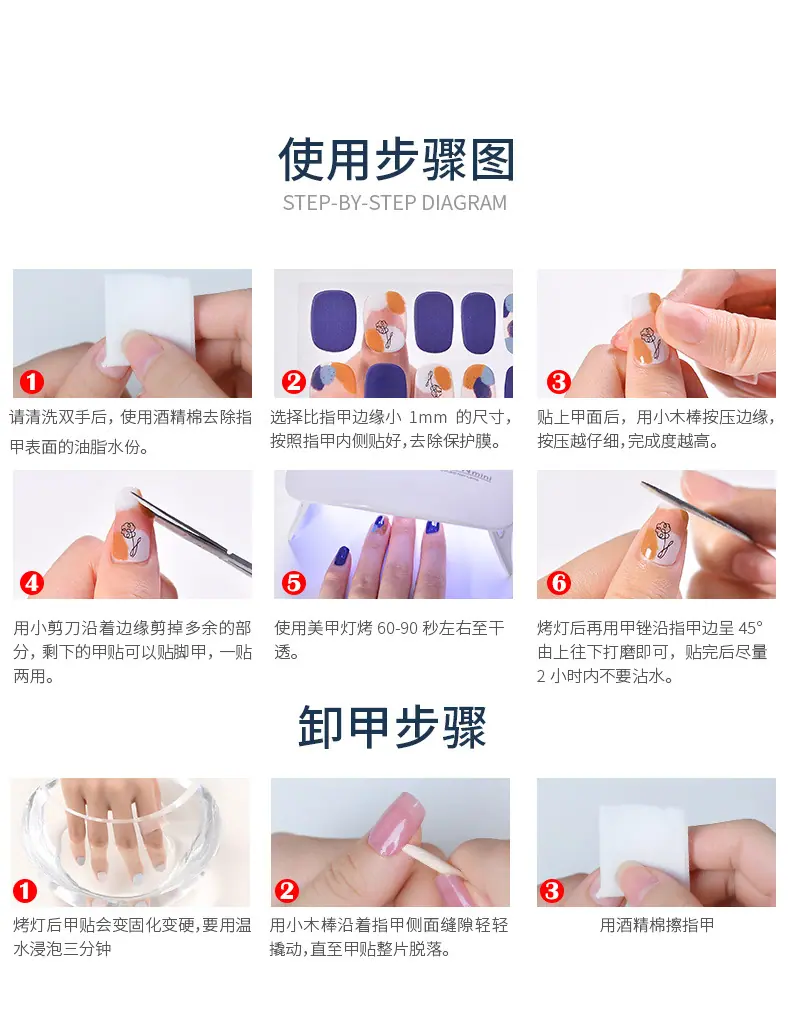 使用步骤图
STEP-BY-STEP DIAGRAM

1
请清洗双手后，使用酒精棉去除指甲表面的油脂水份。

2
选择比指甲边缘小 1mm 的尺寸，按照指甲内侧贴好，去除保护膜。

3
贴上甲面后，用小木棒按压边缘，按压越仔细，完成度越高。

4
用小剪刀沿着边缘剪掉多余的部分，剩下的甲贴可以贴脚甲，一贴两用。

5
使用美甲灯烤 60-90 秒左右至干透。

6
烤灯后再用甲锉沿指甲边呈 45° 由上往下打磨即可，贴完后尽量 2 小时内不要沾水。

卸甲步骤

1
烤灯后甲贴会变固化变硬，要用温水浸泡三分钟

2
用小木棒沿着指甲侧面缝隙轻轻撬动，直至甲贴整片脱落。

3
用酒精棉擦指甲