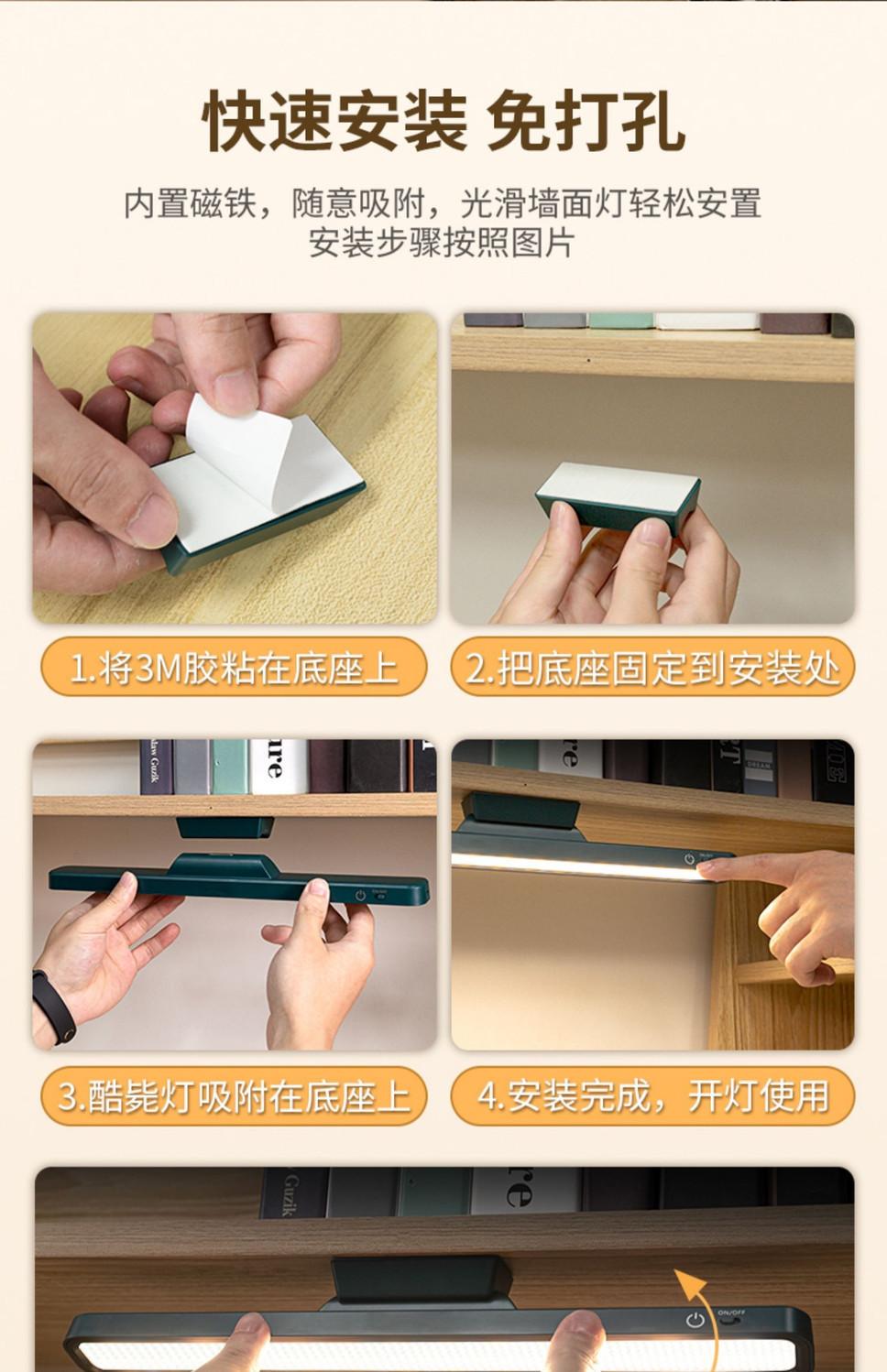 快速安装 免打孔

内置磁铁，随意吸附，光滑墙面灯轻松安置
安装步骤按照图片

1.将3M胶粘在底座上

2.把底座固定到安装处

3.酷毙灯吸附在底座上

4.安装完成，开灯使用

ON/OFF