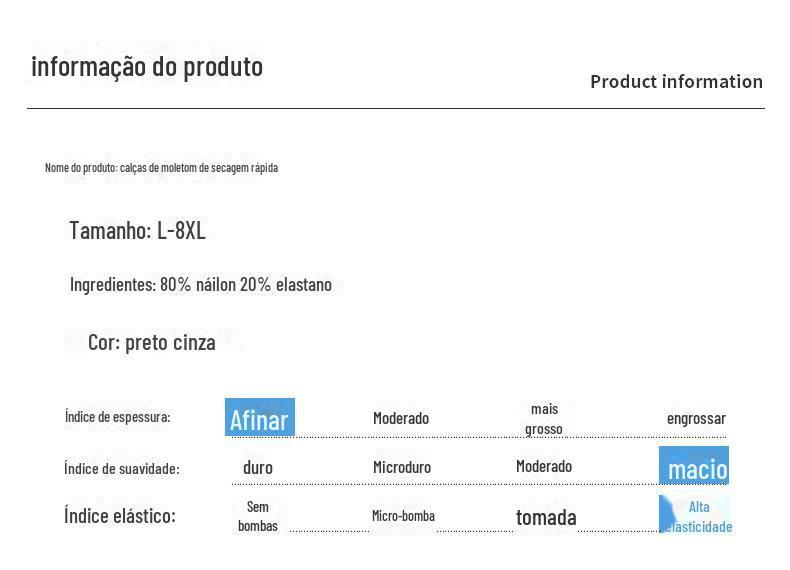 informação do produto

Product information

Nome do produto: calças de moletom de secagem rápida

Tamanho: L-8XL

Ingredientes: 80% náilon 20% elastano

Cor: preto cinza

| Índice de espessura: | Afinar | Moderado | mais grosso | engrossar |
|---|---|---|---|---|
| Índice de suavidade: | duro | Microduro | Moderado | macio |
| Índice elástico: | Sem bombas | Micro-bomba | tomada | Alta elasticidade |