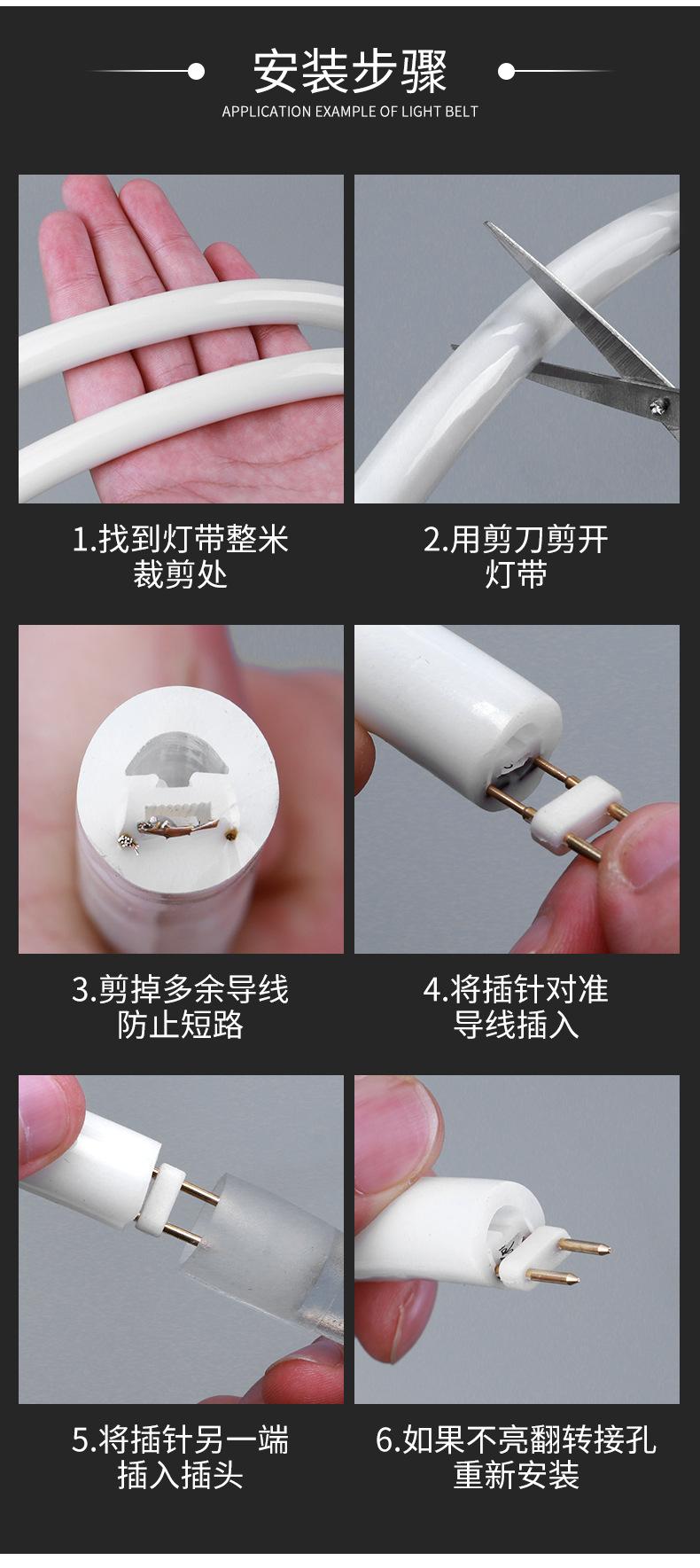 安装步骤
APPLICATION EXAMPLE OF LIGHT BELT

1.找到灯带整米裁剪处

2.用剪刀剪开灯带

3.剪掉多余导线防止短路

4.将插针对准导线插入

5.将插针另一端插入插头

6.如果不亮翻转接孔重新安装