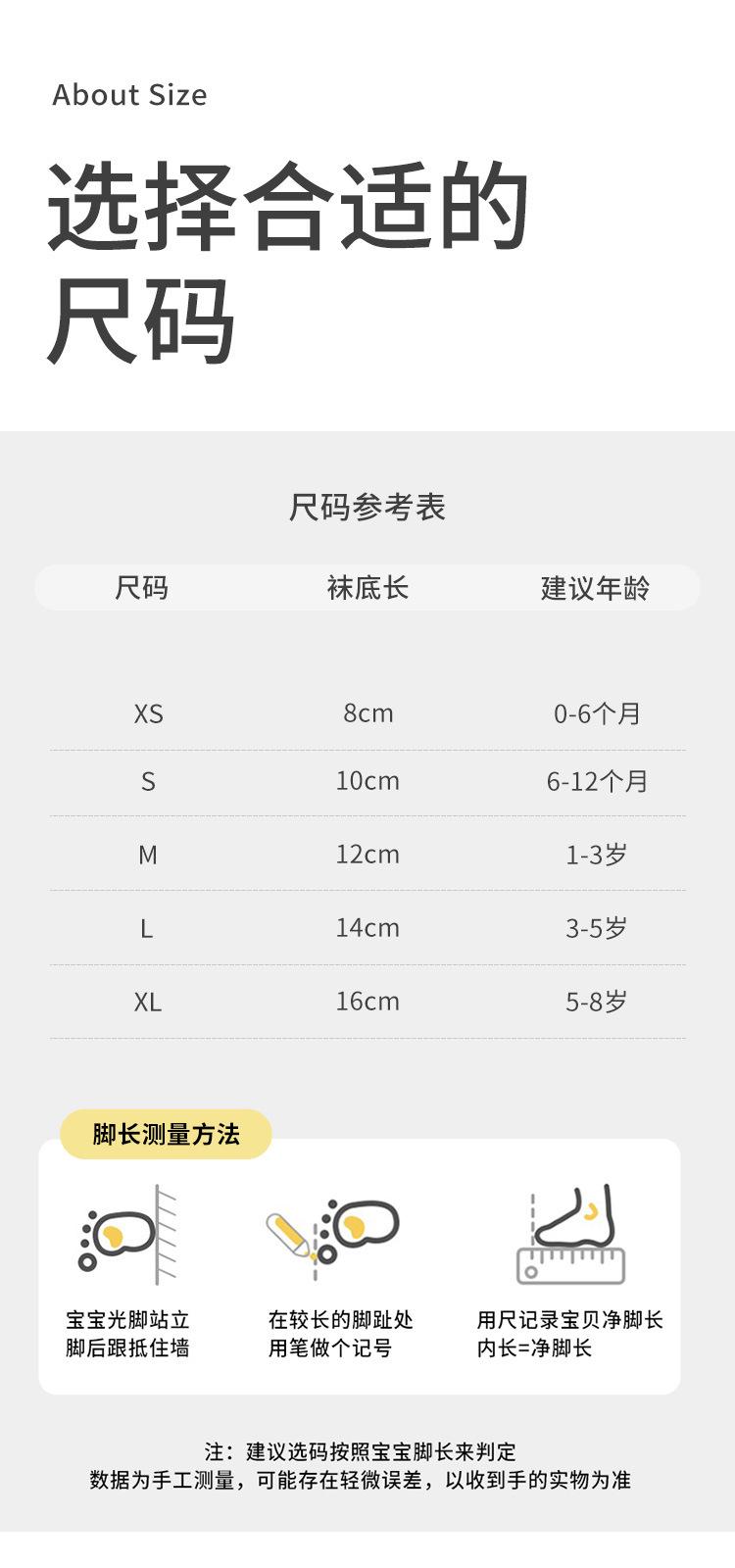 About Size

选择合适的
尺码

尺码参考表

| 尺码 | 袜底长 | 建议年龄 |
|---|---|---|
| XS | 8cm | 0-6个月 |
| S | 10cm | 6-12个月 |
| M | 12cm | 1-3岁 |
| L | 14cm | 3-5岁 |
| XL | 16cm | 5-8岁 |

脚长测量方法

宝宝光脚站立
脚后跟抵住墙

在较长的脚趾处
用笔做个记号

用尺记录宝贝净脚长
内长=净脚长

注：建议选码按照宝宝脚长来判定
数据为手工测量，可能存在轻微误差，以收到手的实物为准