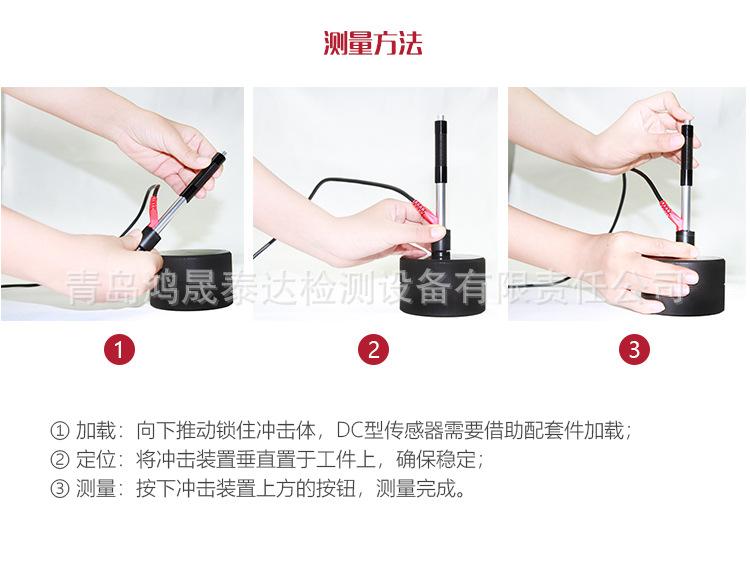 测量方法

青岛鸿晟泰达检测设备有限责任公司

1

2

3

① 加载：向下推动锁住冲击体，DC型传感器需要借助配套件加载；
② 定位：将冲击装置垂直置于工件上，确保稳定；
③ 测量：按下冲击装置上方的按钮，测量完成。