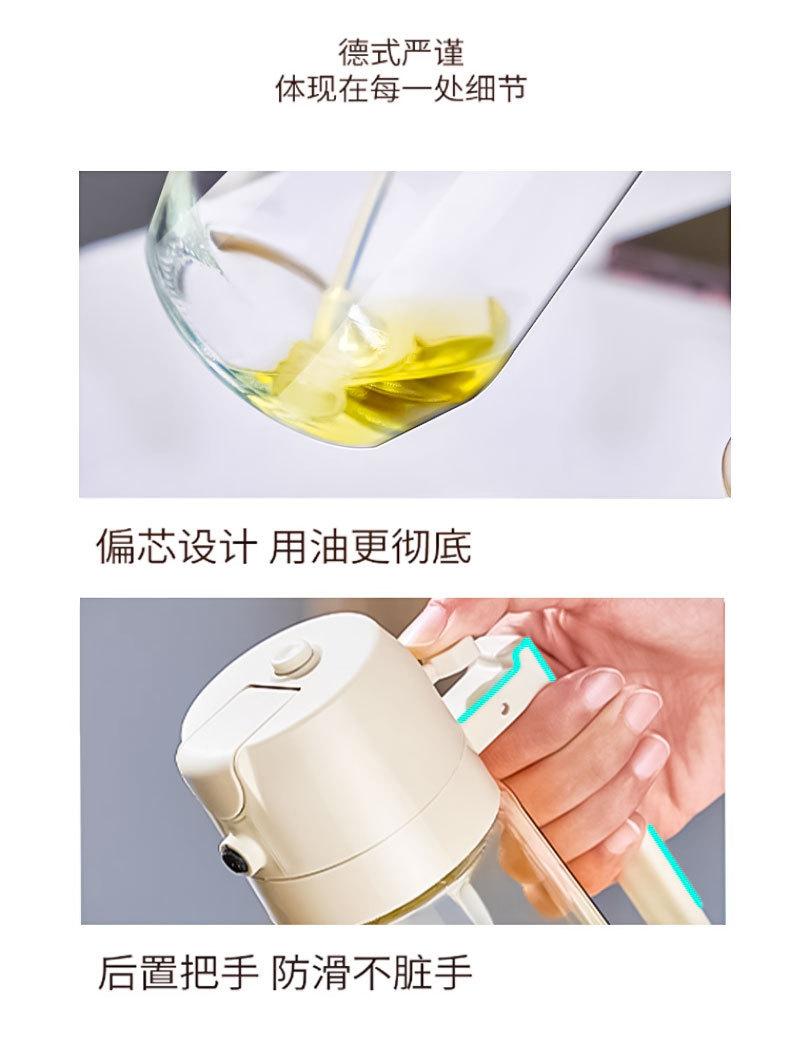 德式严谨
体现在每一处细节

偏芯设计 用油更彻底

后置把手 防滑不脏手