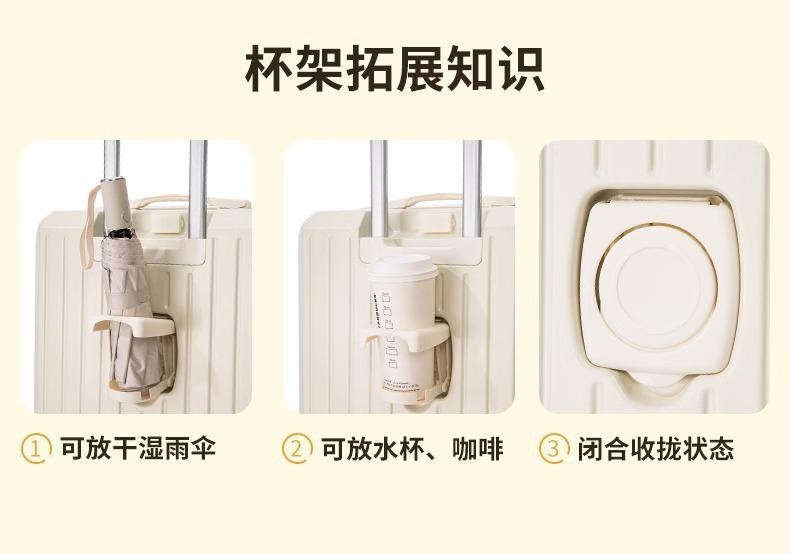 杯架拓展知识

① 可放干湿雨伞

② 可放水杯、咖啡

③ 闭合收拢状态