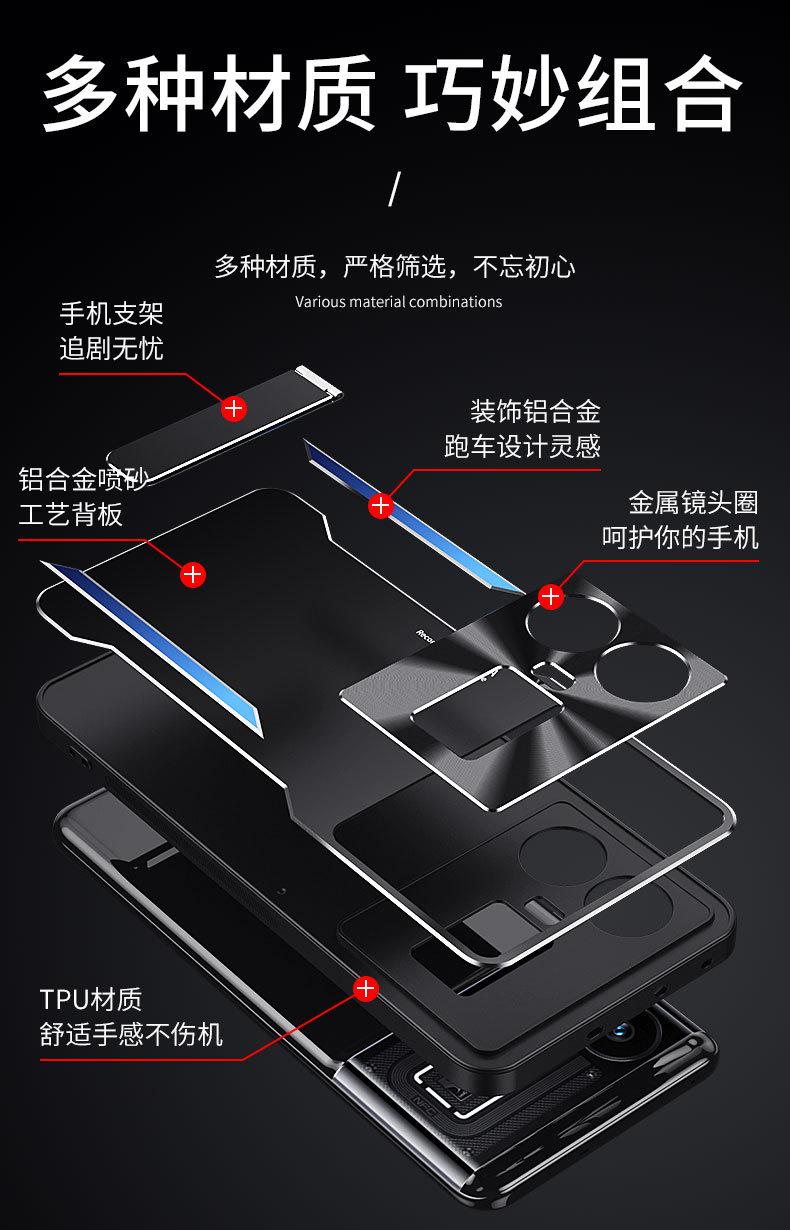 多种材质 巧妙组合

/

多种材质，严格筛选，不忘初心

Various material combinations

手机支架
追剧无忧

装饰铝合金
跑车设计灵感

铝合金喷砂
工艺背板

金属镜头圈
呵护你的手机

TPU材质
舒适手感不伤机