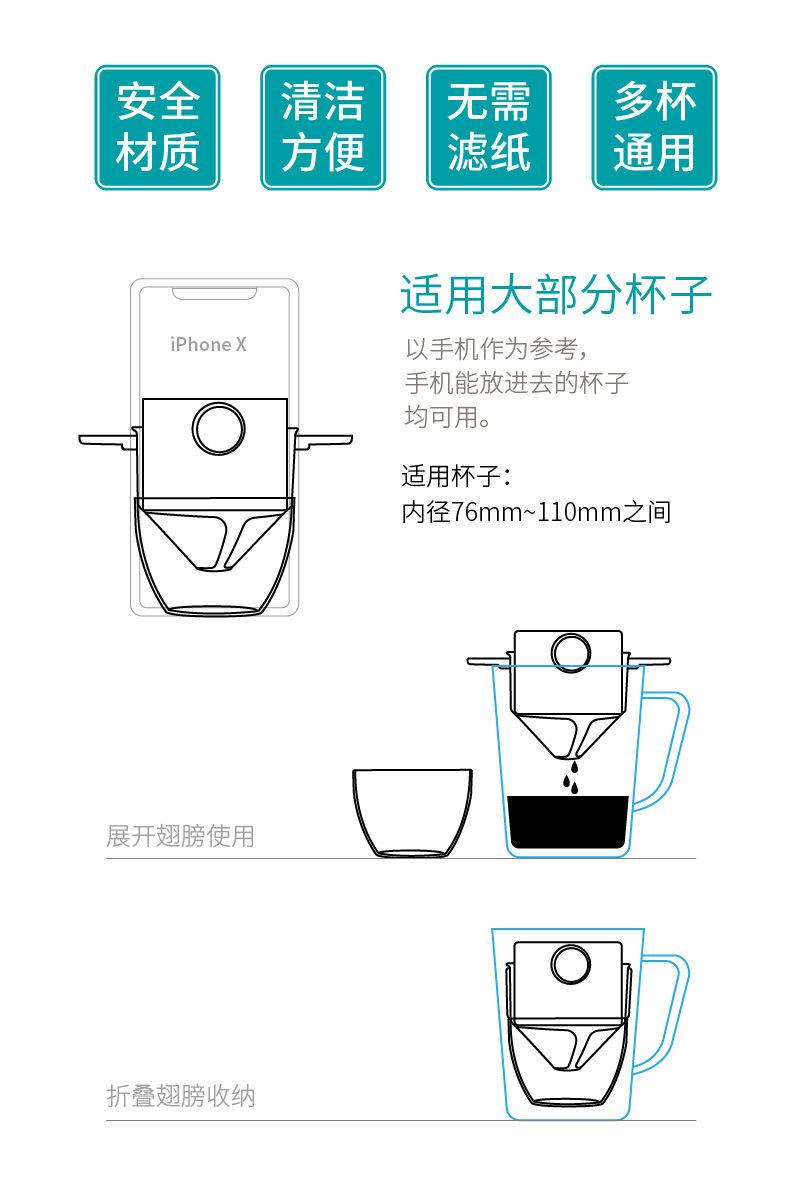 安全材质

清洁方便

无需滤纸

多杯通用

iPhone X

适用大部分杯子

以手机作为参考，手机能放进去的杯子均可用。

适用杯子：
内径76mm~110mm之间

展开翅膀使用

折叠翅膀收纳