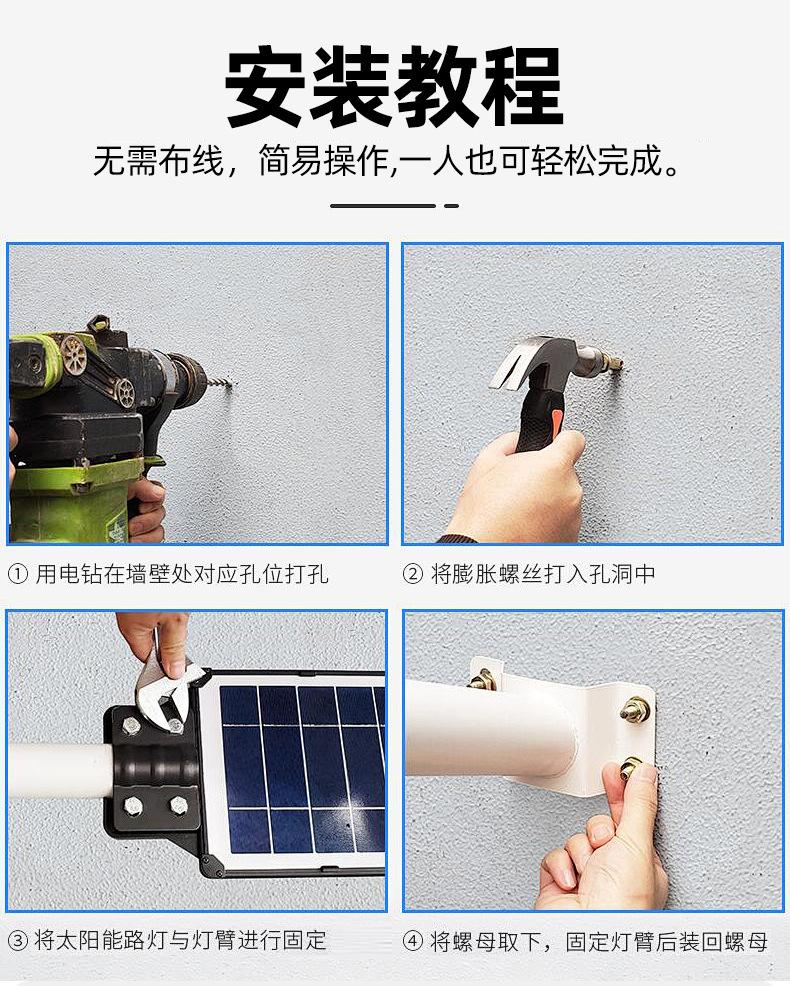 安装教程

无需布线，简易操作,一人也可轻松完成。

① 用电钻在墙壁处对应孔位打孔

② 将膨胀螺丝打入孔洞中

③ 将太阳能路灯与灯臂进行固定

④ 将螺母取下，固定灯臂后装回螺母