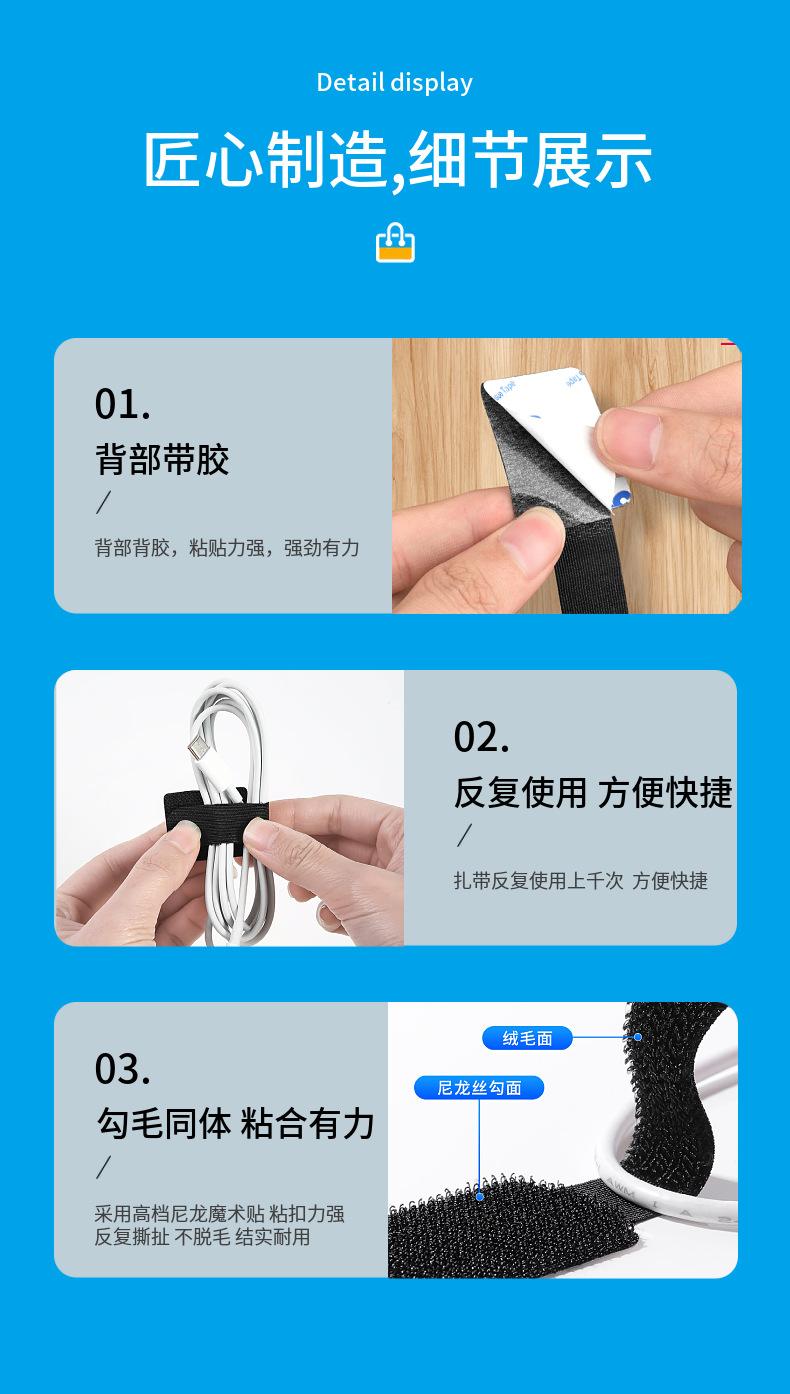 Detail display

匠心制造,细节展示

01.

背部带胶

/

背部背胶，粘贴力强，强劲有力

02.

反复使用 方便快捷

/

扎带反复使用上千次 方便快捷

03.

勾毛同体 粘合有力

/

采用高档尼龙魔术贴 粘扣力强
反复撕扯 不脱毛 结实耐用

绒毛面

尼龙丝勾面