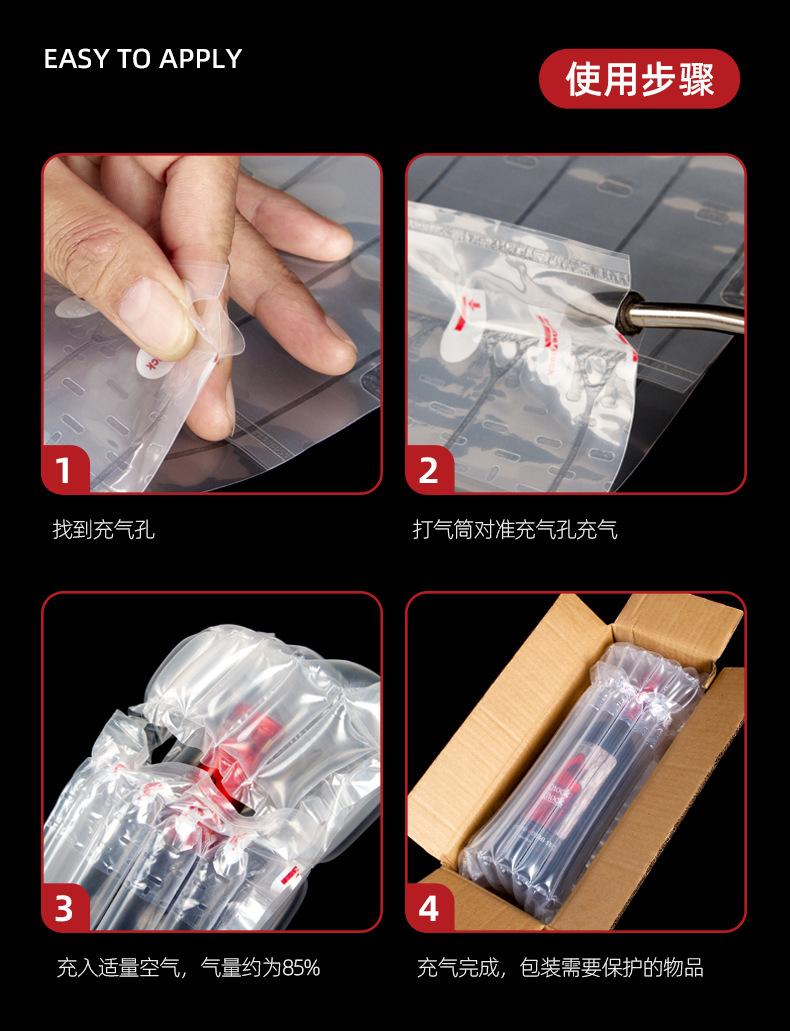 EASY TO APPLY

使用步骤

1

找到充气孔

2

打气筒对准充气孔充气

3

充入适量空气，气量约为85%

4

充气完成，包装需要保护的物品