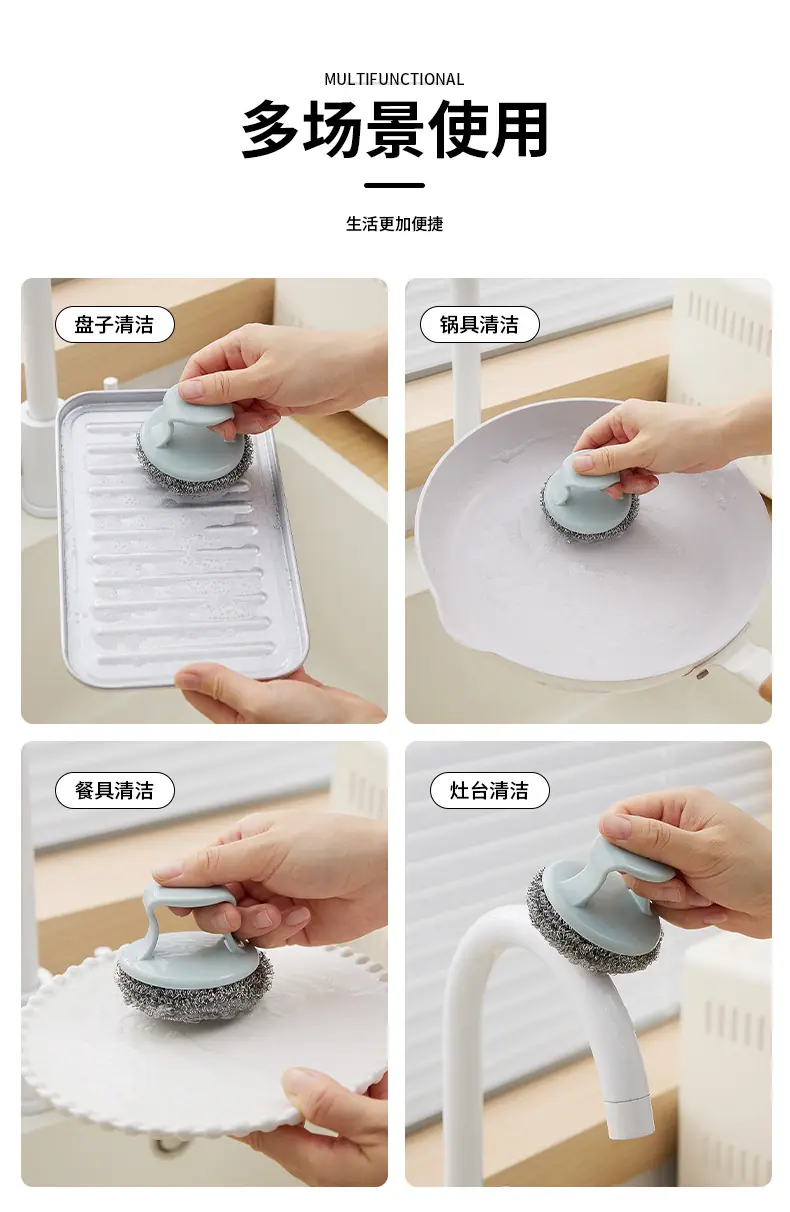 MULTIFUNCTIONAL

多场景使用

生活更加便捷

盘子清洁

锅具清洁

餐具清洁

灶台清洁