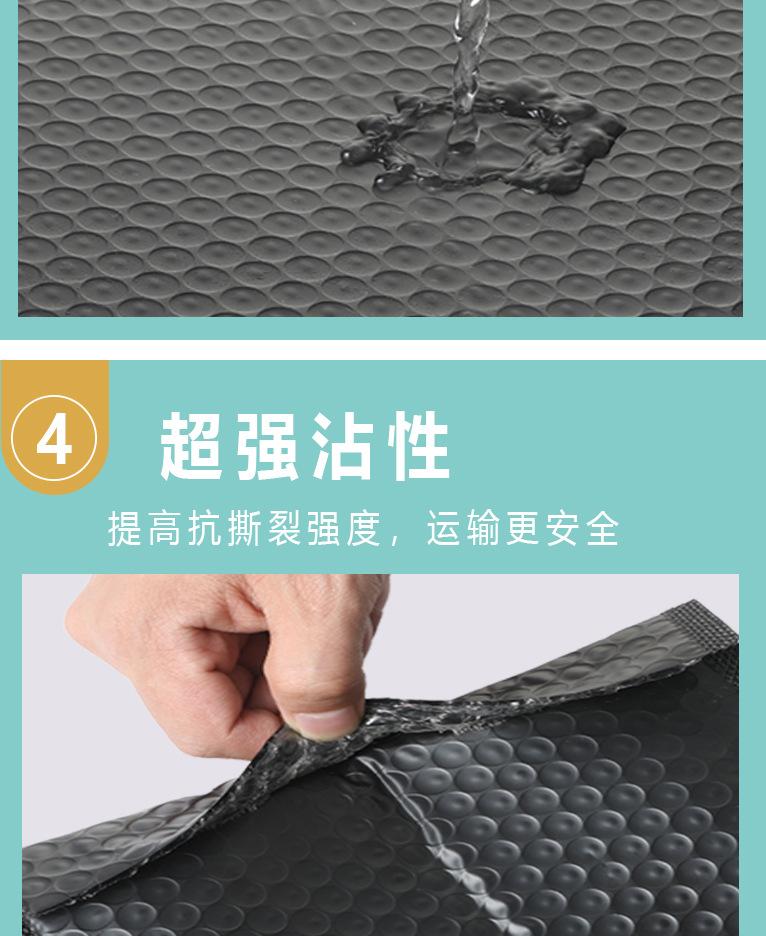 4 超强沾性

提高抗撕裂强度，运输更安全