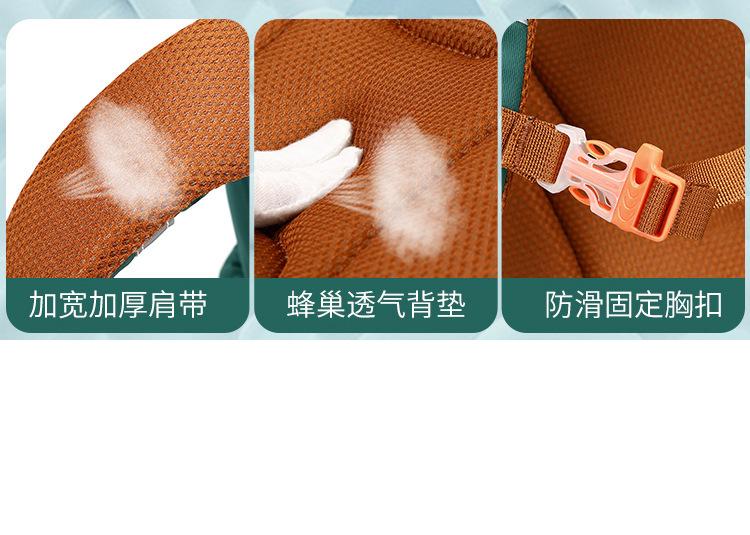 加宽加厚肩带

蜂巢透气背垫

防滑固定胸扣