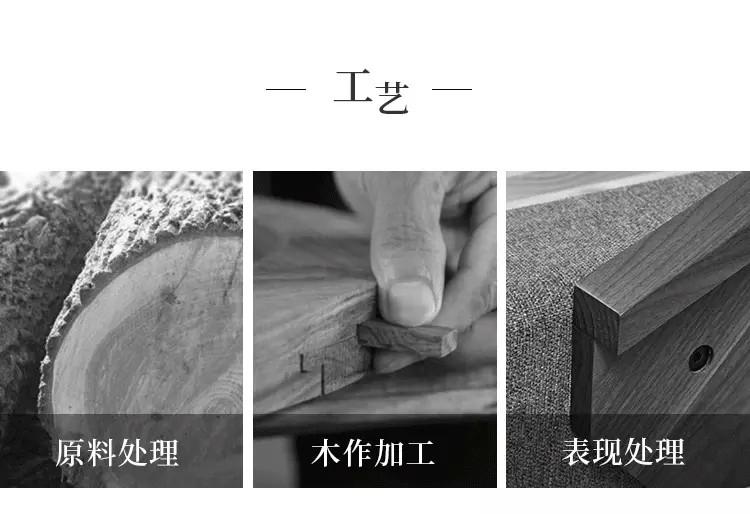 — 工艺 —

原料处理

木作加工

表现处理