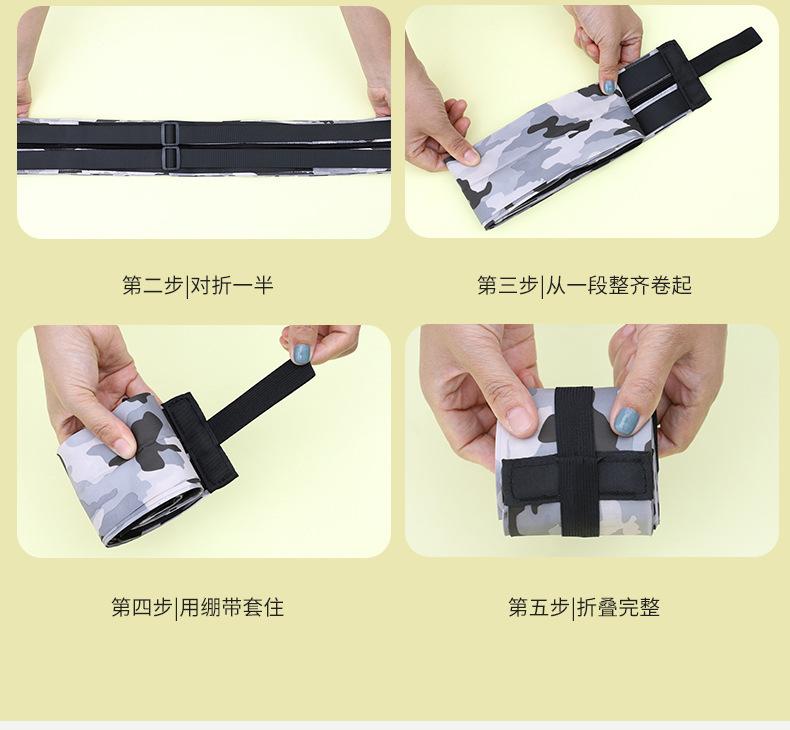 第二步|对折一半

第三步|从一段整齐卷起

第四步|用绷带套住

第五步|折叠完整