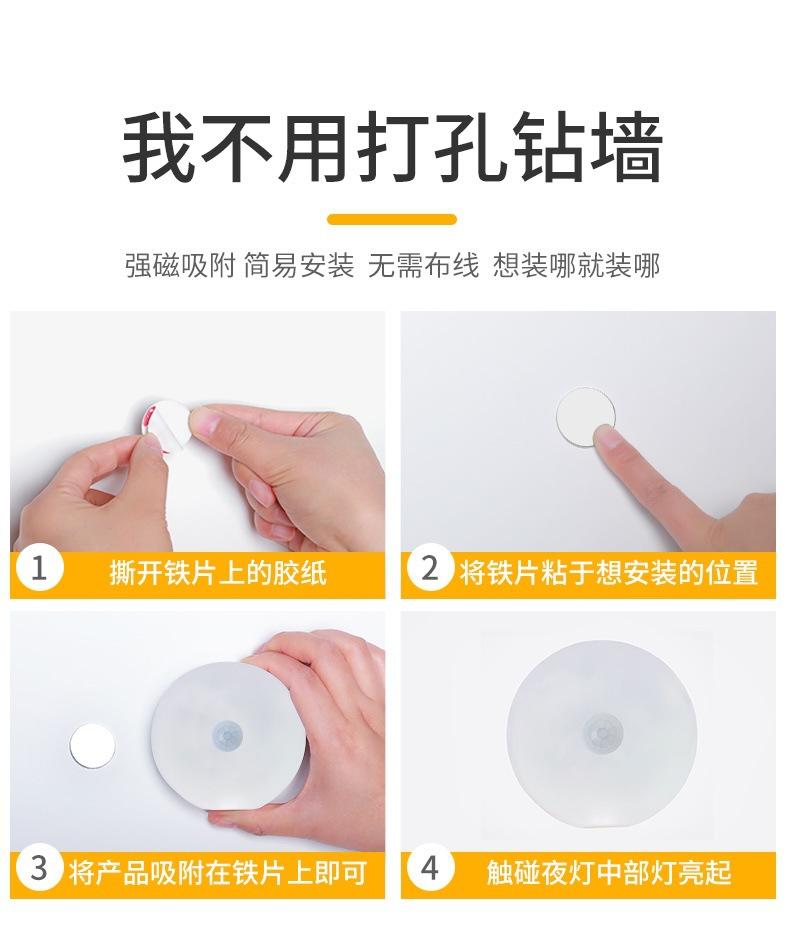 我不用打孔钻墙

强磁吸附 简易安装 无需布线 想装哪就装哪

1 撕开铁片上的胶纸

2 将铁片粘于想安装的位置

3 将产品吸附在铁片上即可

4 触碰夜灯中部灯亮起