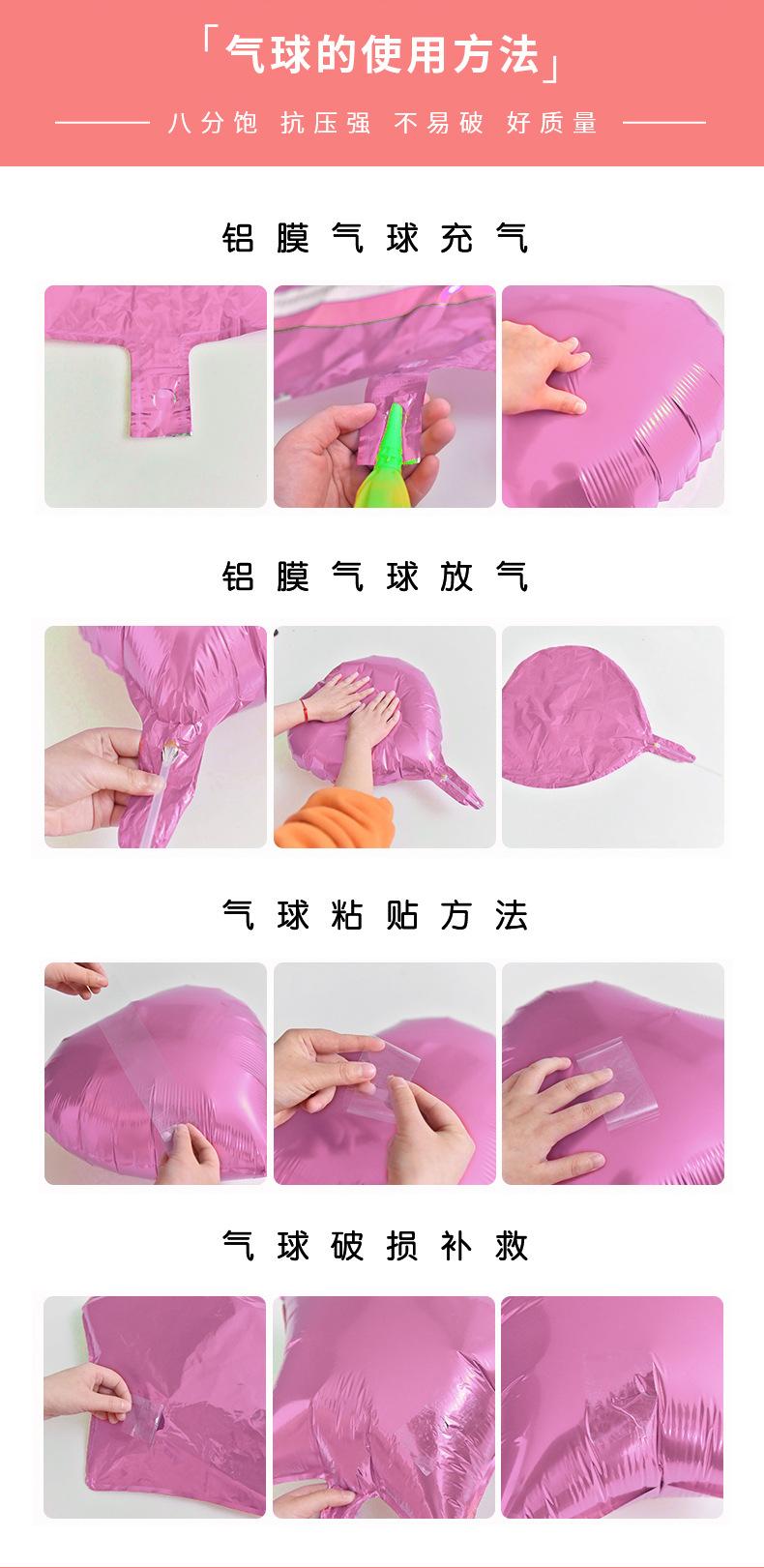 「气球的使用方法」

八分饱 抗压强 不易破 好质量

铝膜气球充气

铝膜气球放气

气球粘贴方法

气球破损补救